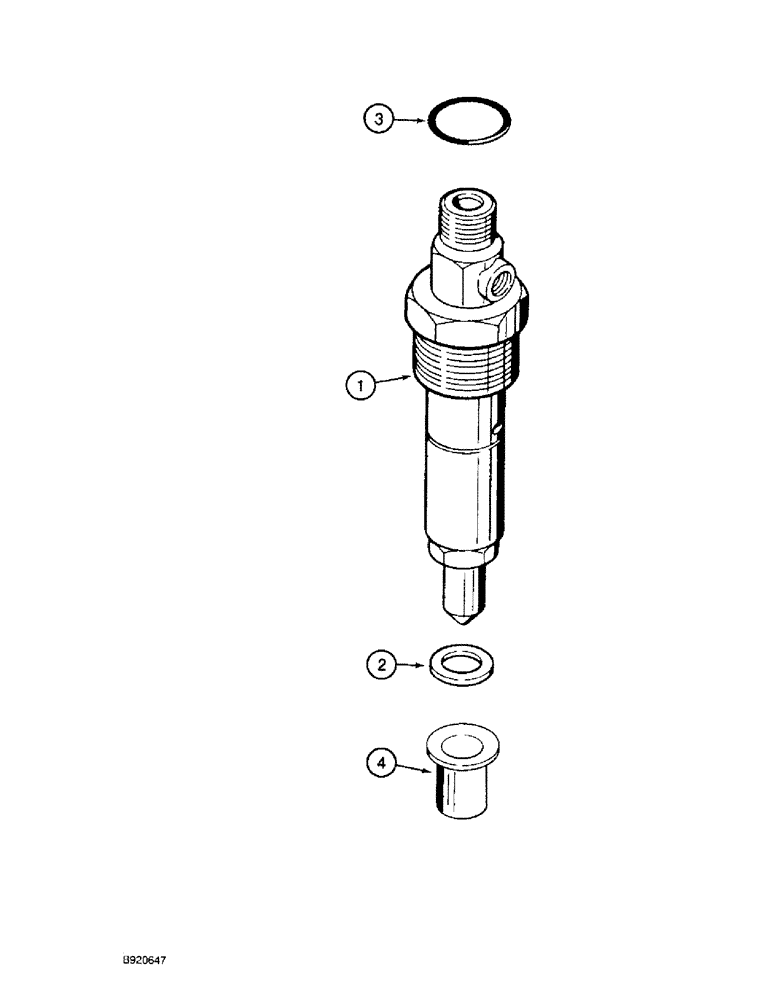 3

1

2

4

B920647