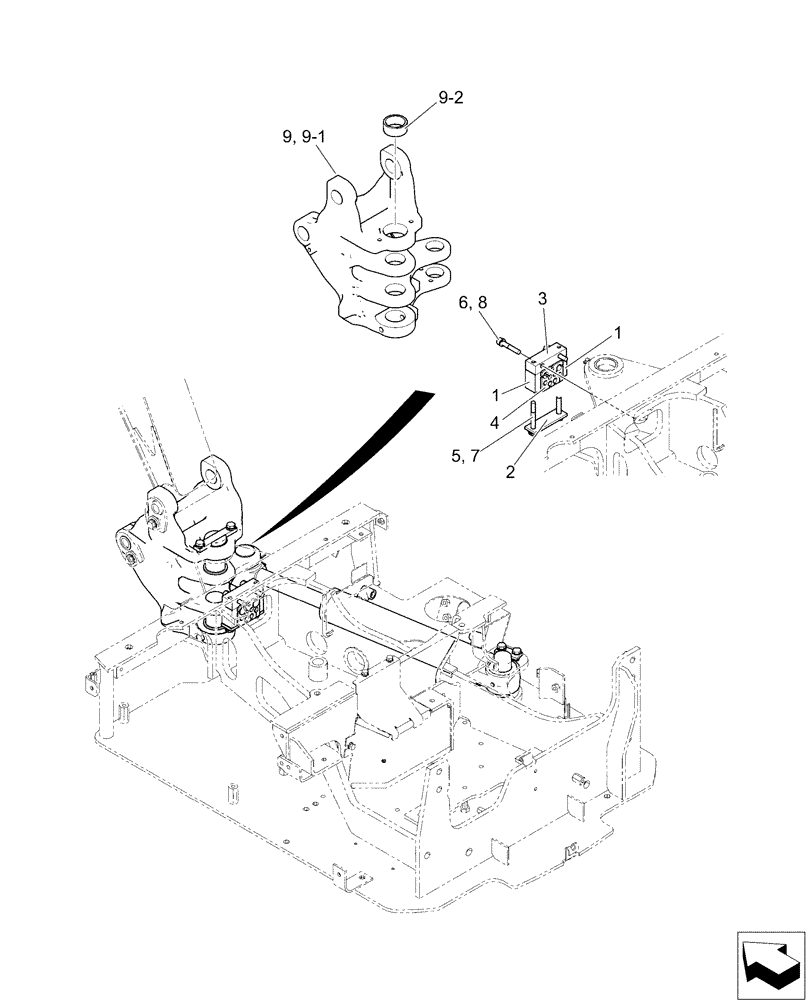 9-2
9, 9-1
6, 8
3
1
1
4
5, 7
2