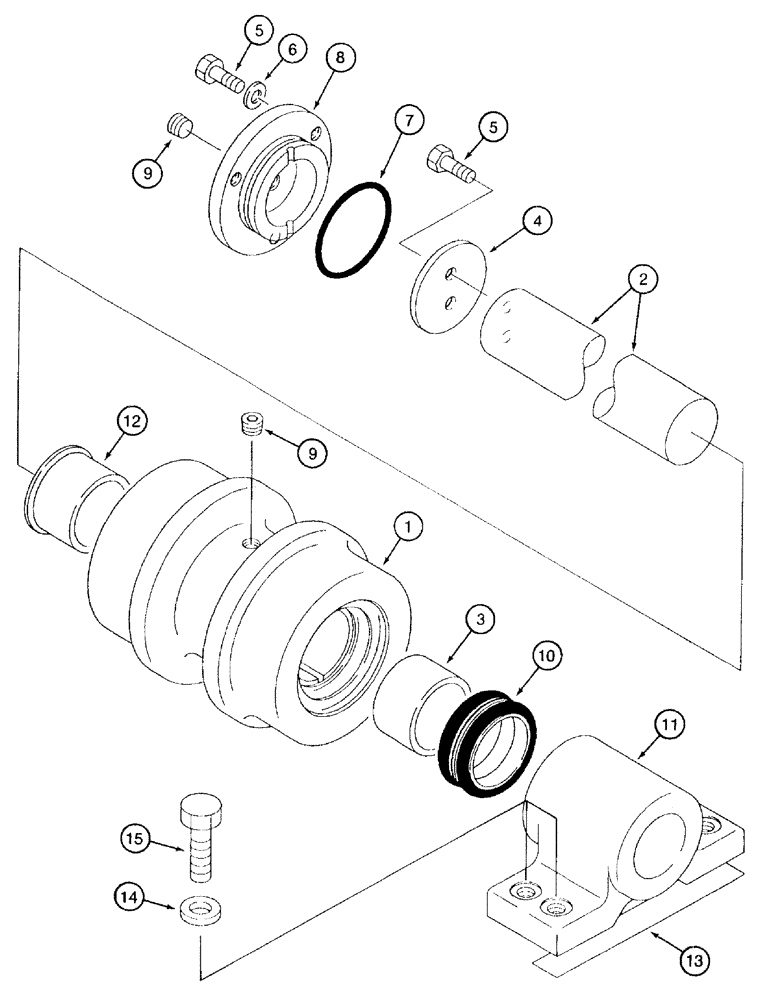 5
6
8
9
7
5
4
2
12
9
1
3
10
11
15
14
13