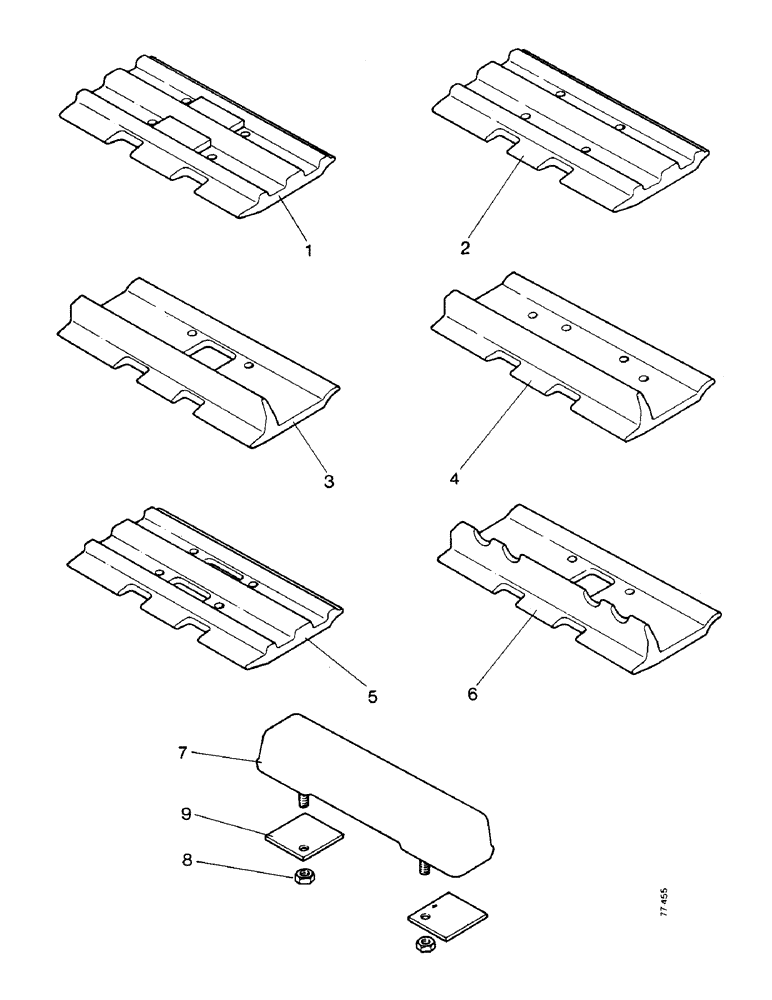 1
2
3
4
5
6
7
9
8
77 455