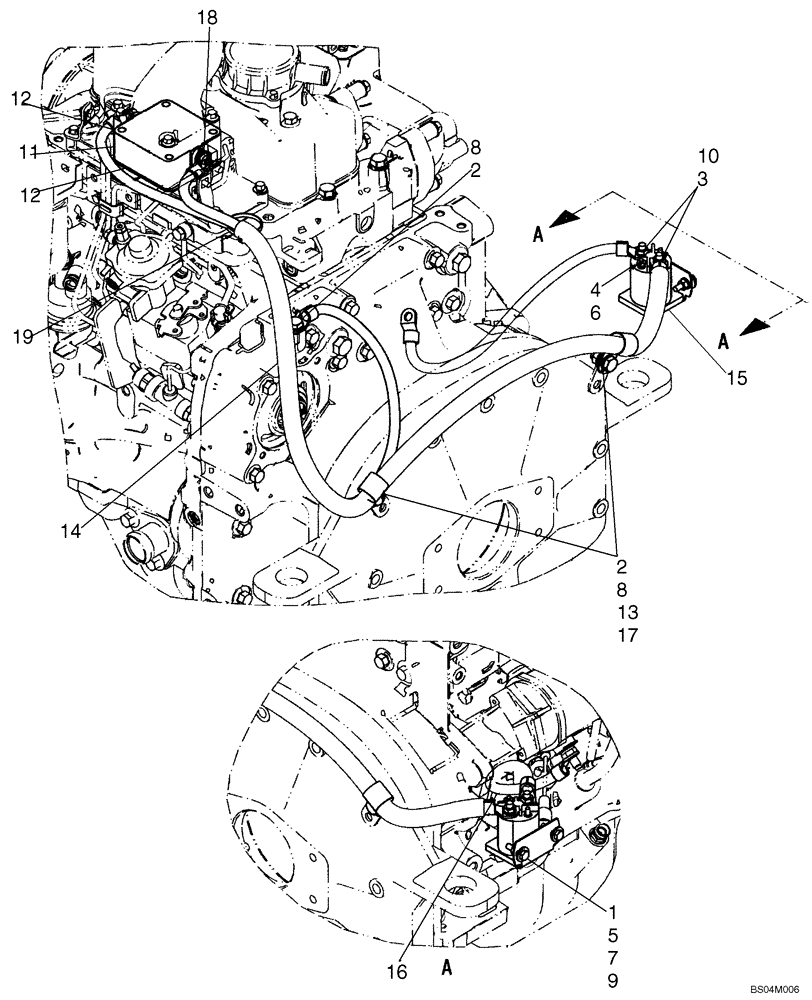 18
12
11
12
8
2
10
3
A
4
6
A
15
19
14
2
8
13
17
1
5
7
9
16
A
BS04M006