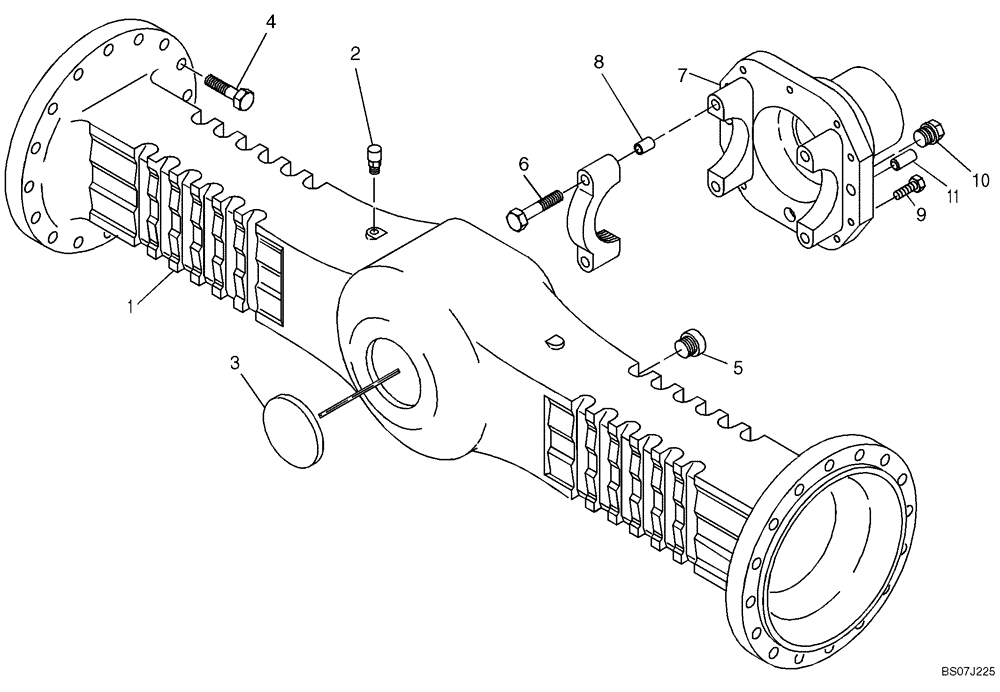 4
2
8
7
6
10
11
9
1
5
3
BS07J225