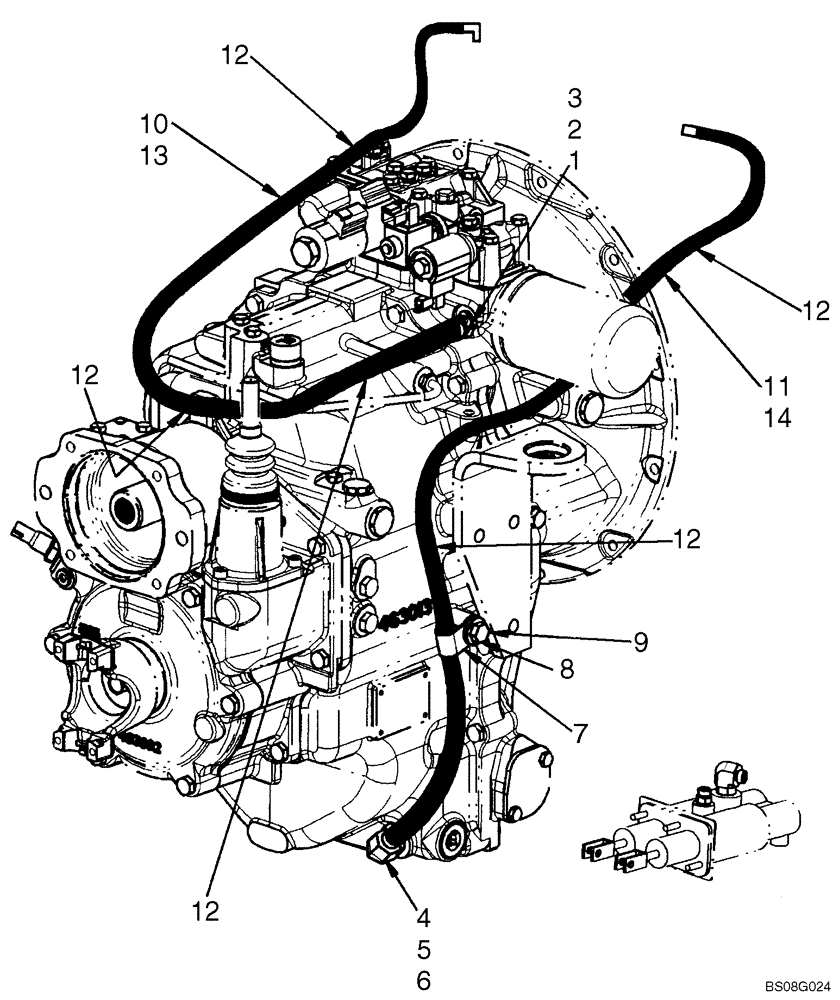 12
10
13
3
2
1
12
11
14
12
12
9
8
7
12
4
5
6
BS08G024