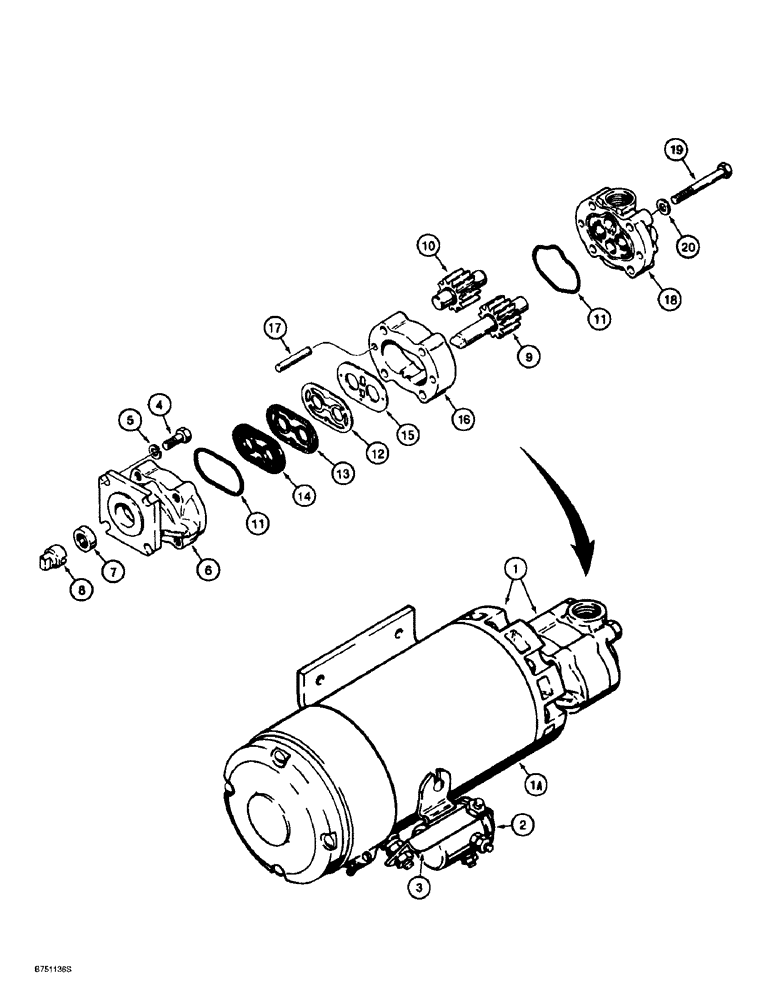 19
20
18
11
10
9
17
16
15
12
13
14
11
5
4
6
7
8
1
1A
2
3
B751136S