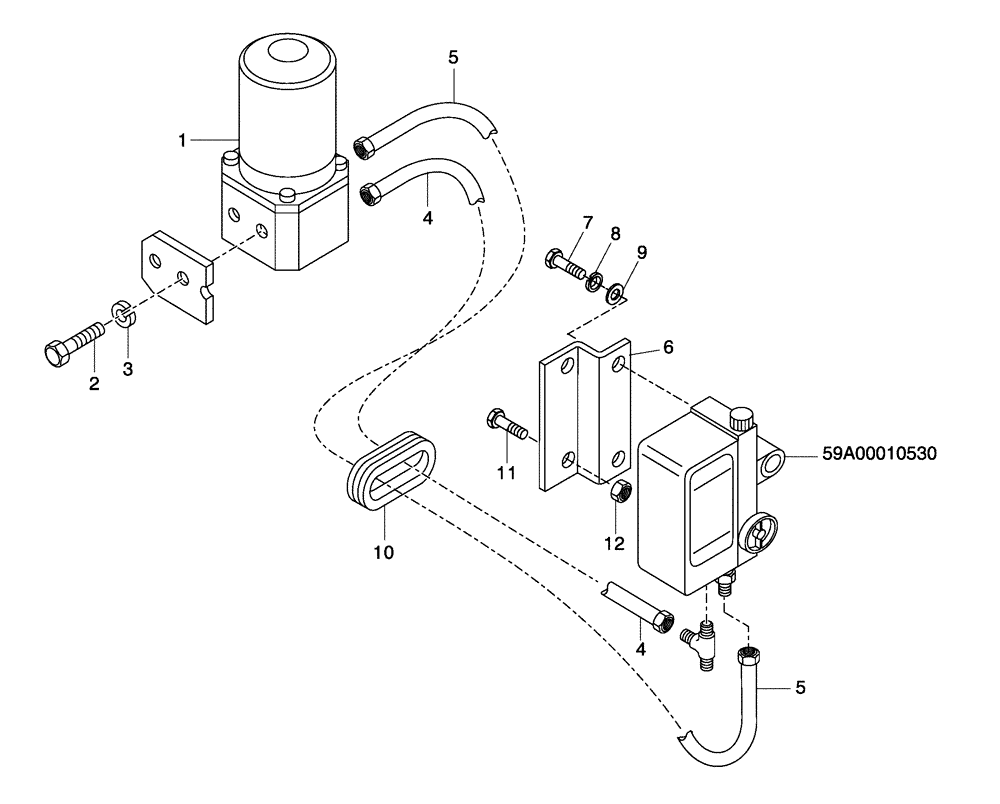 5
1
4
7
8
9
2
3
6
11
59A00010530
12
10
4
5