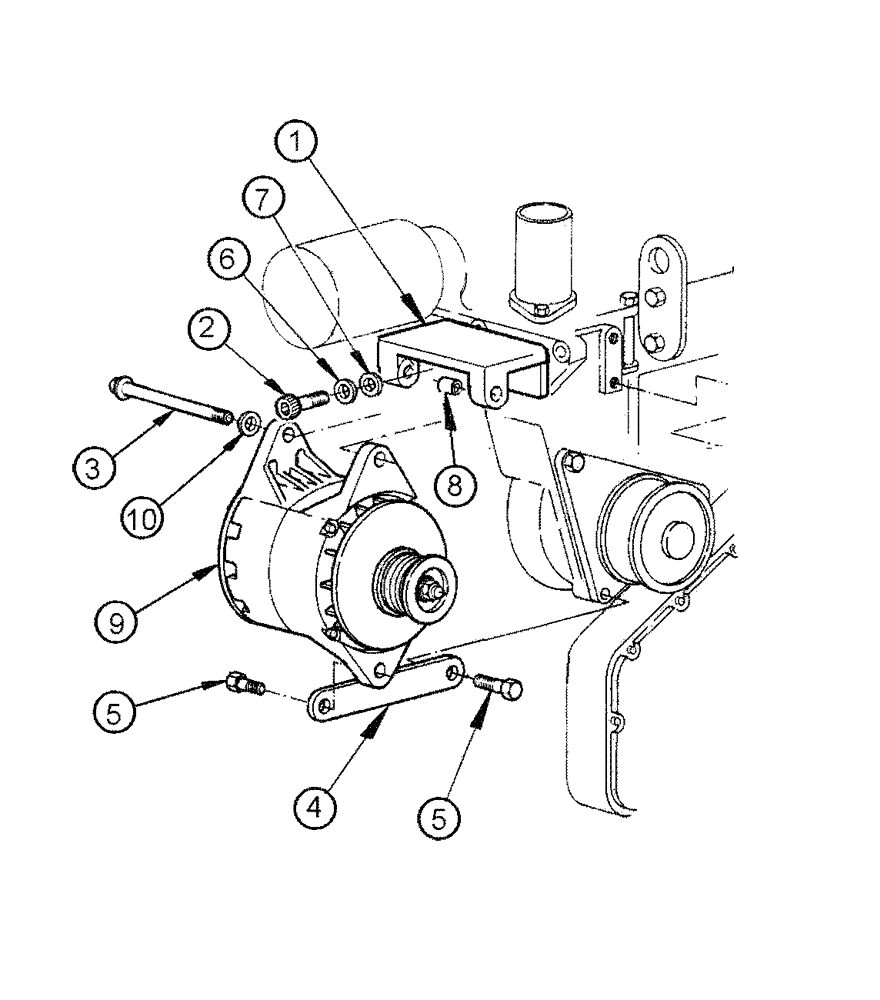 1
7
6
2
3
10
8
9
5
4
5