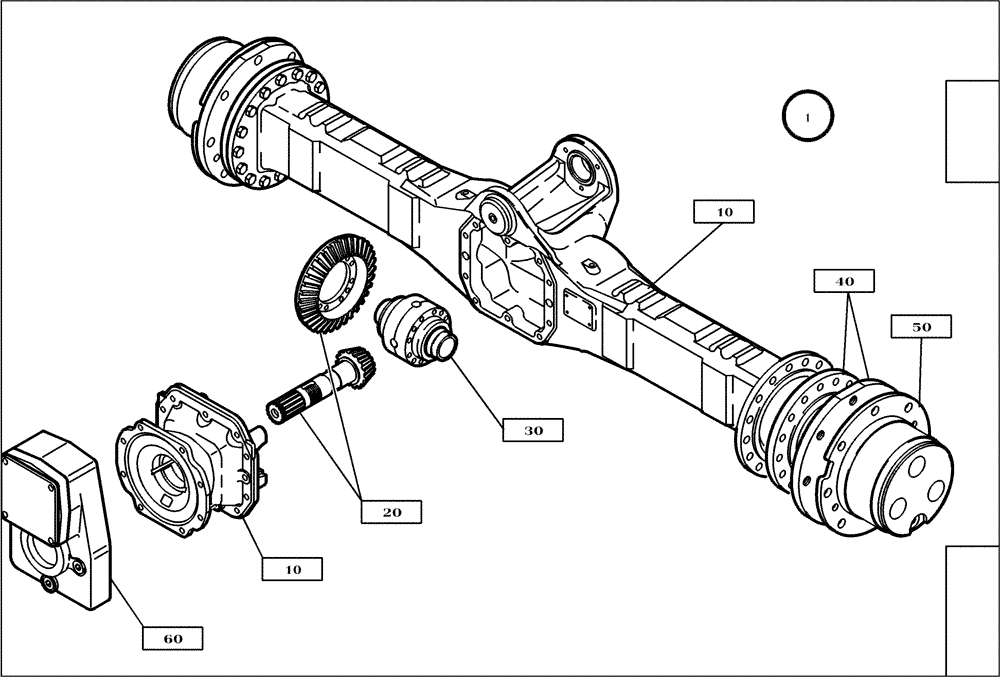 1
10
40
50
30
20
10
60