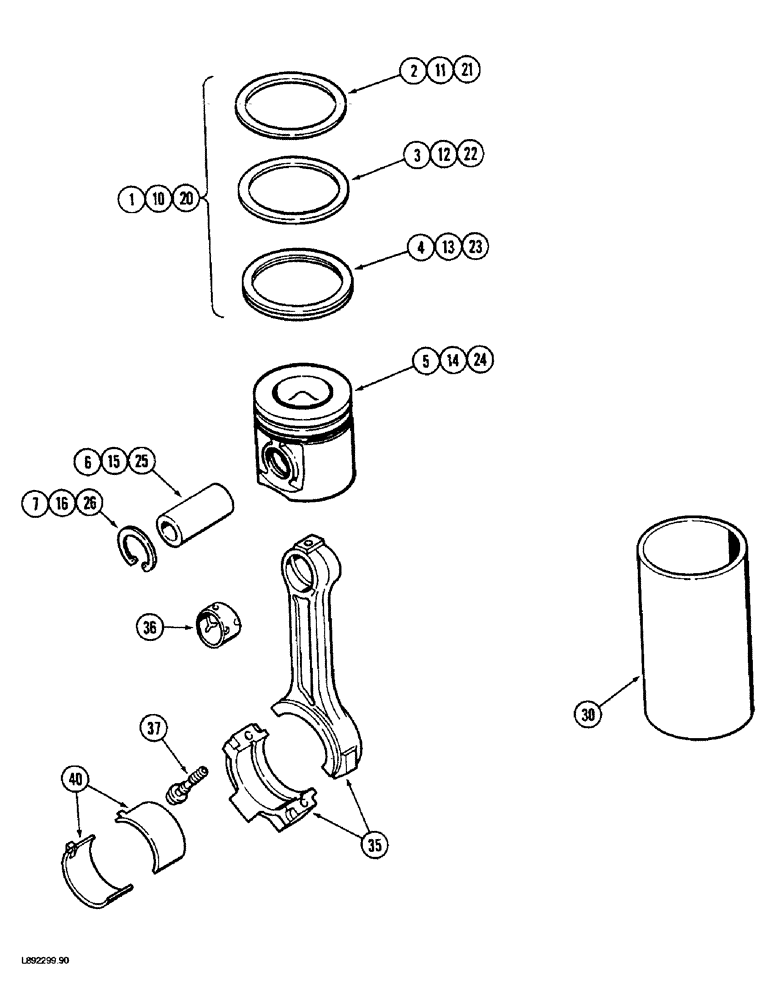 2 11 21
3 12 22
1 10 20
4 13 23
5 14 24
6 15 25
7 16 26
36
30
37
40
35
L892299.90