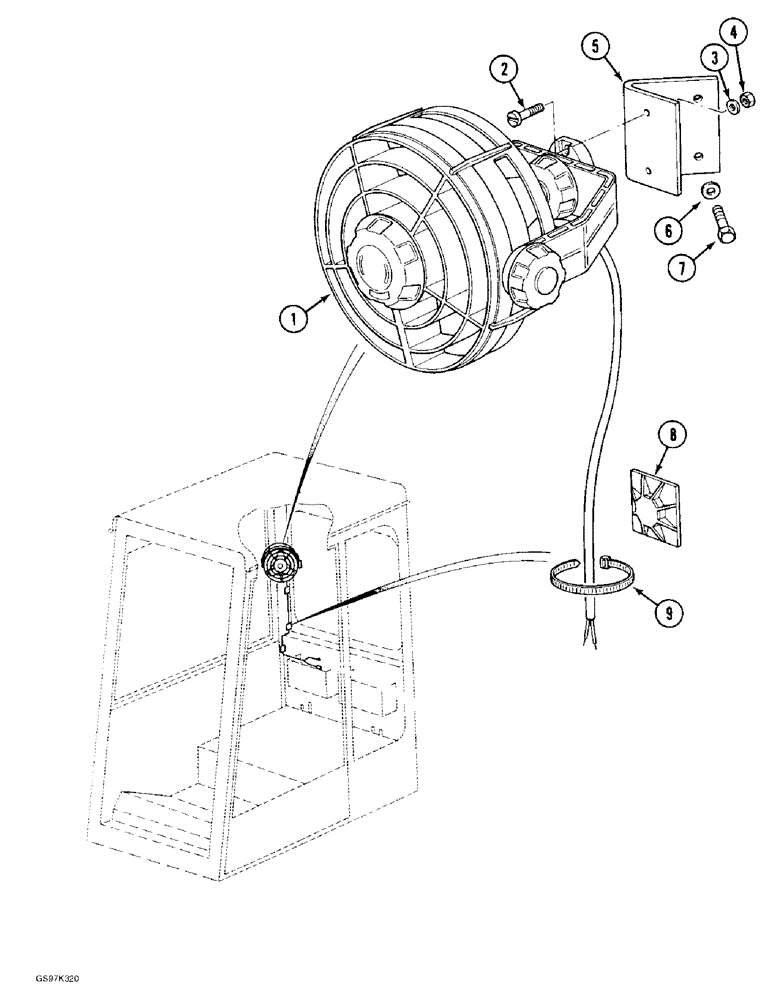 2
5
3
4
6
7
1
8
9
GS97K320