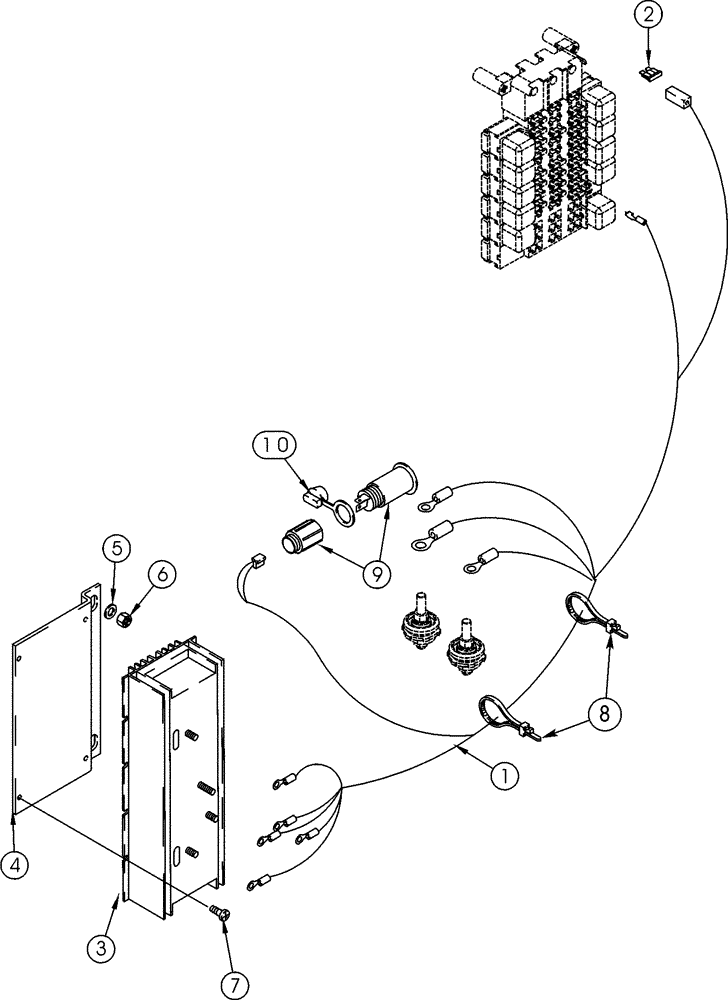 2
10
9
5
6
8
1
4
3
7