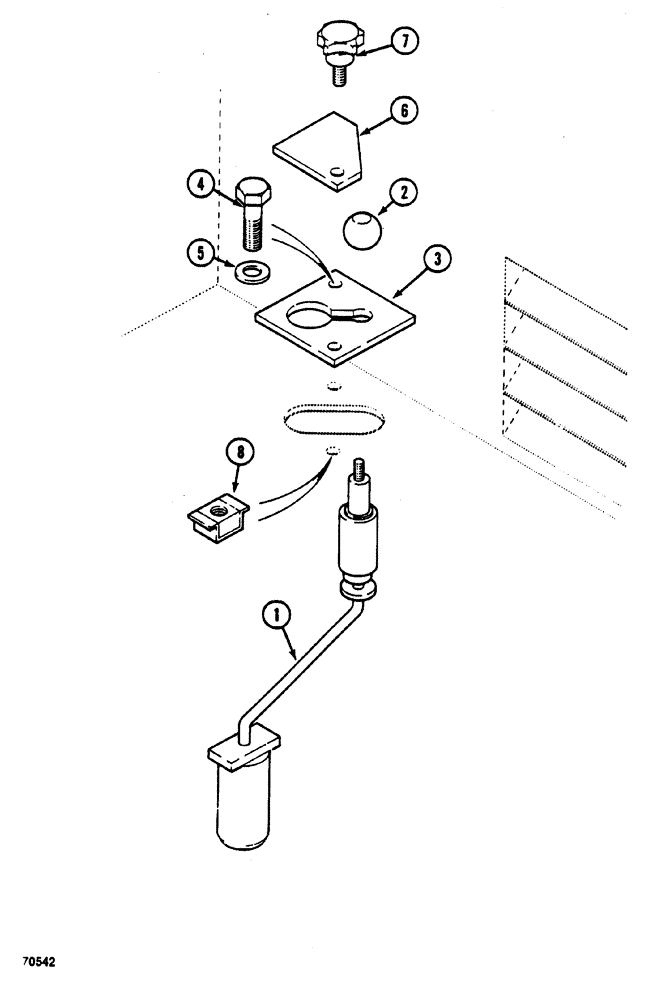 7
6
4
2
5
3
8
1
70542