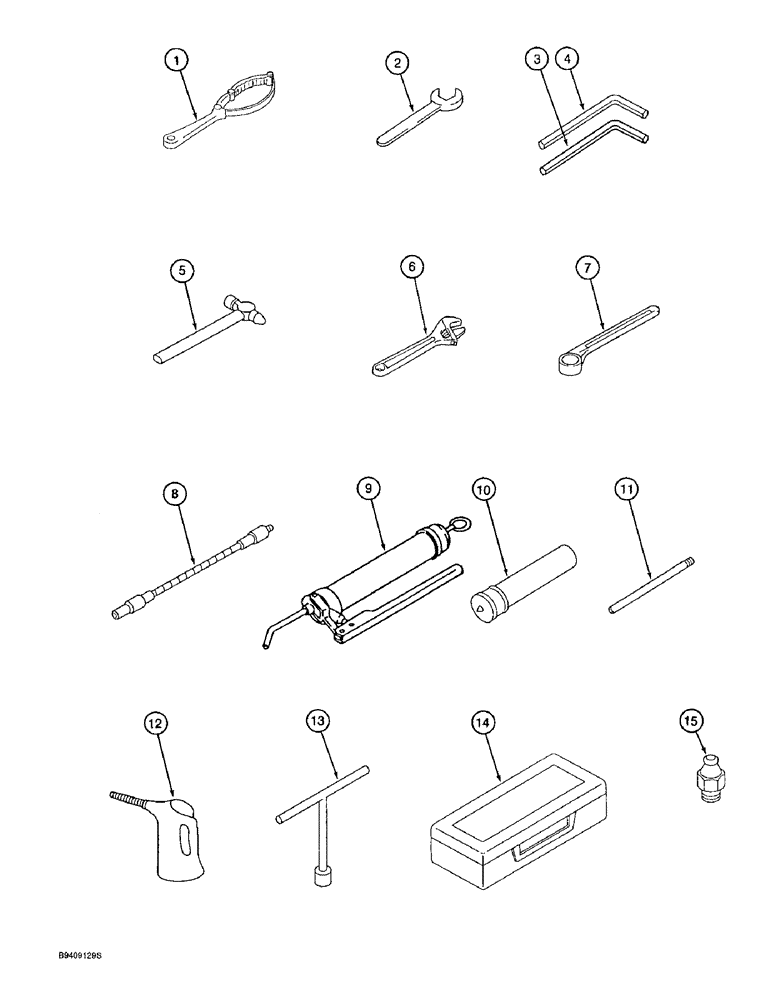 1
2
3
4
5
6
7
8
9
10
11
12
13
14
15
B9409128S