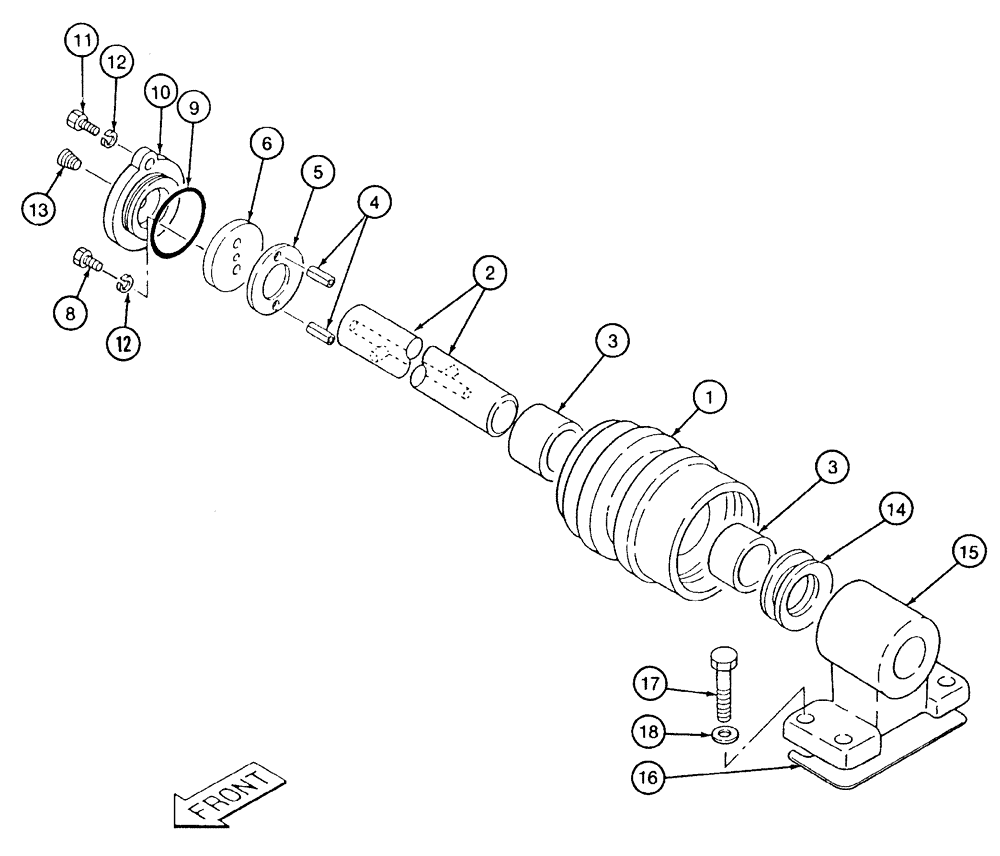 11
12
10
9
6
5
4
13
8
12
2
3
1
3
14
15
17
18
16
FRONT