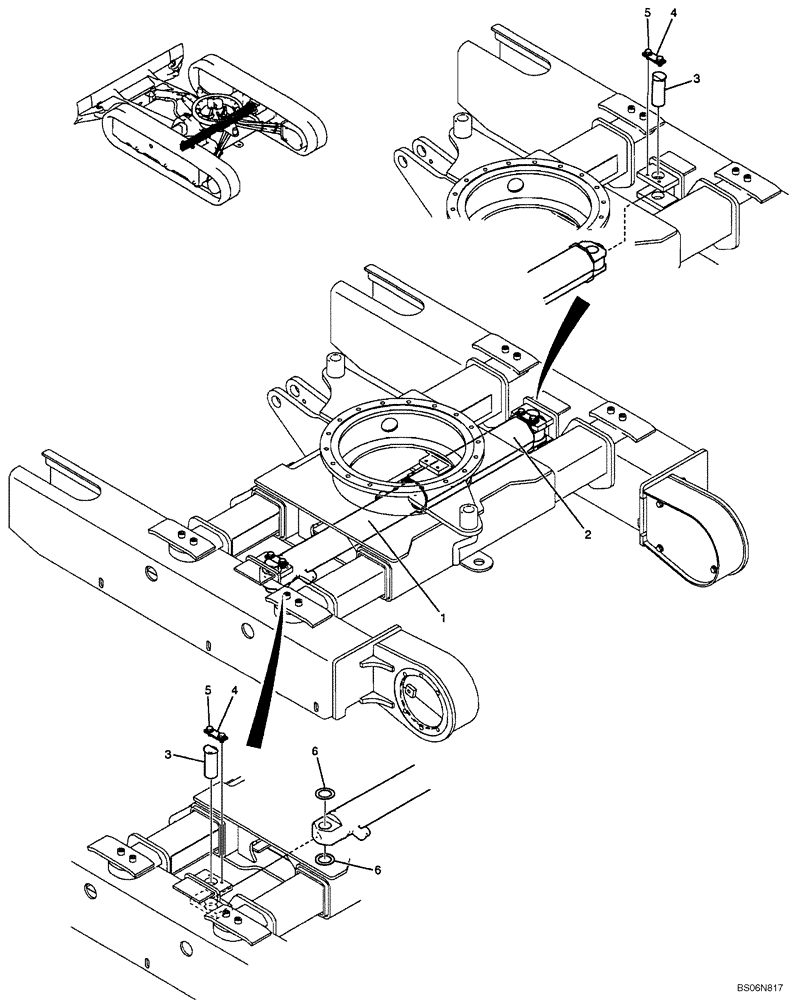 5
4
3
2
1
5
4
3
6
6
BS06N817