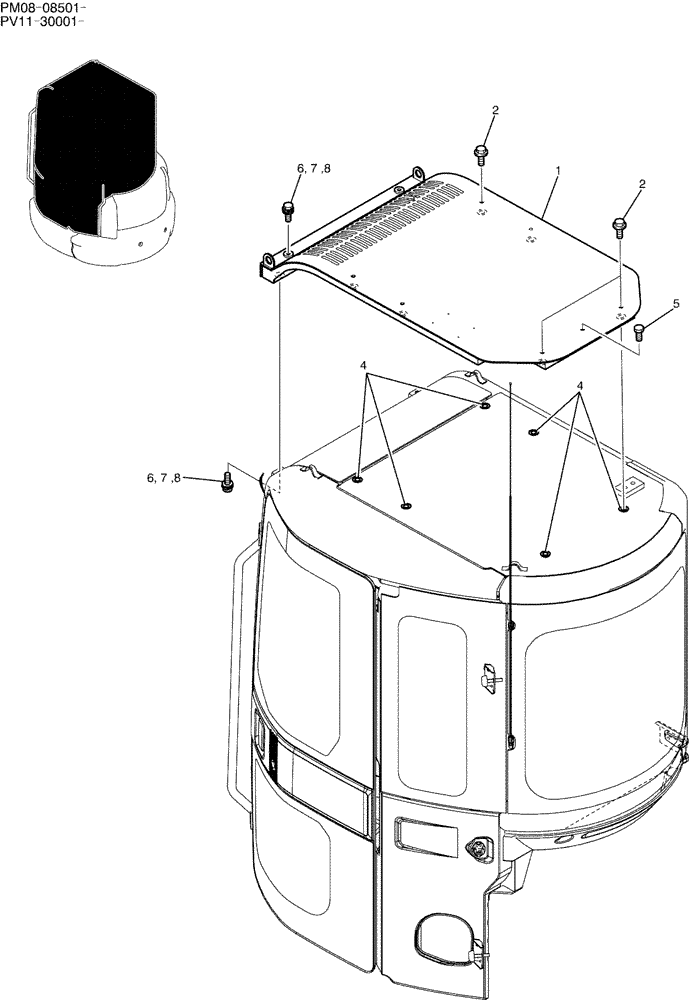 PM08-08501-
PV11-30001-

2
6, 7 ,8
1
2
5
4
4
6, 7 ,8