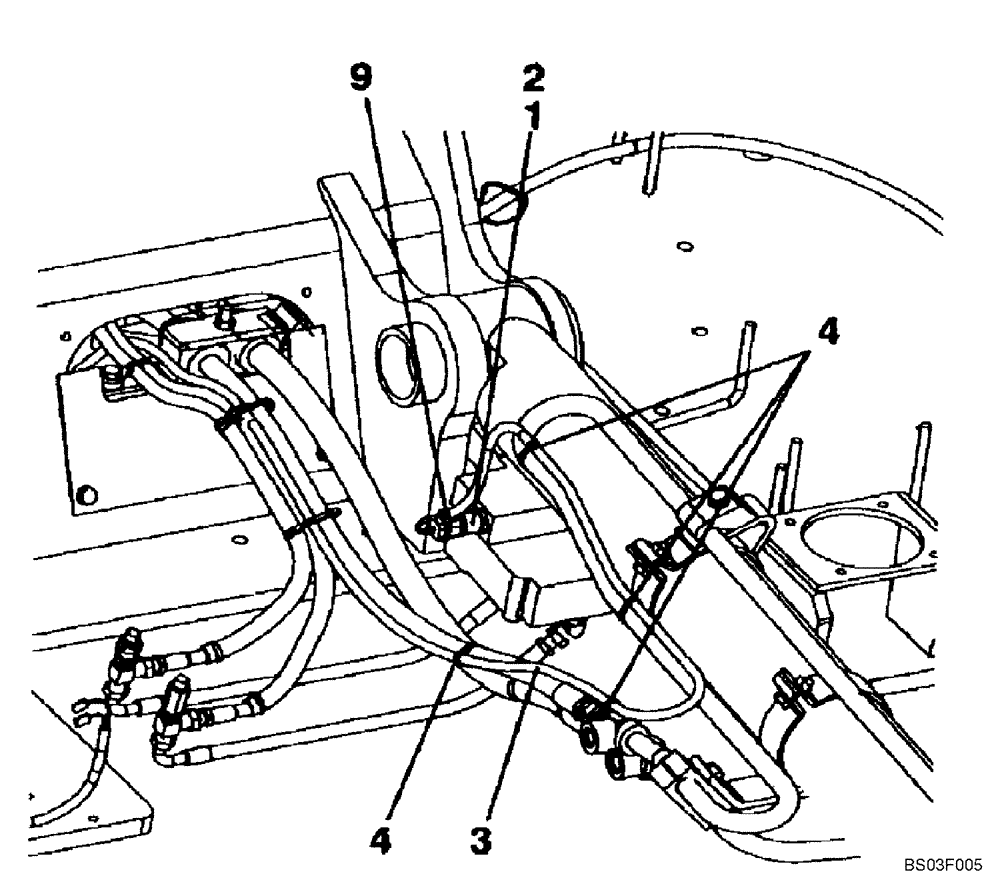 9
2
1
4
4
3
BS03F005