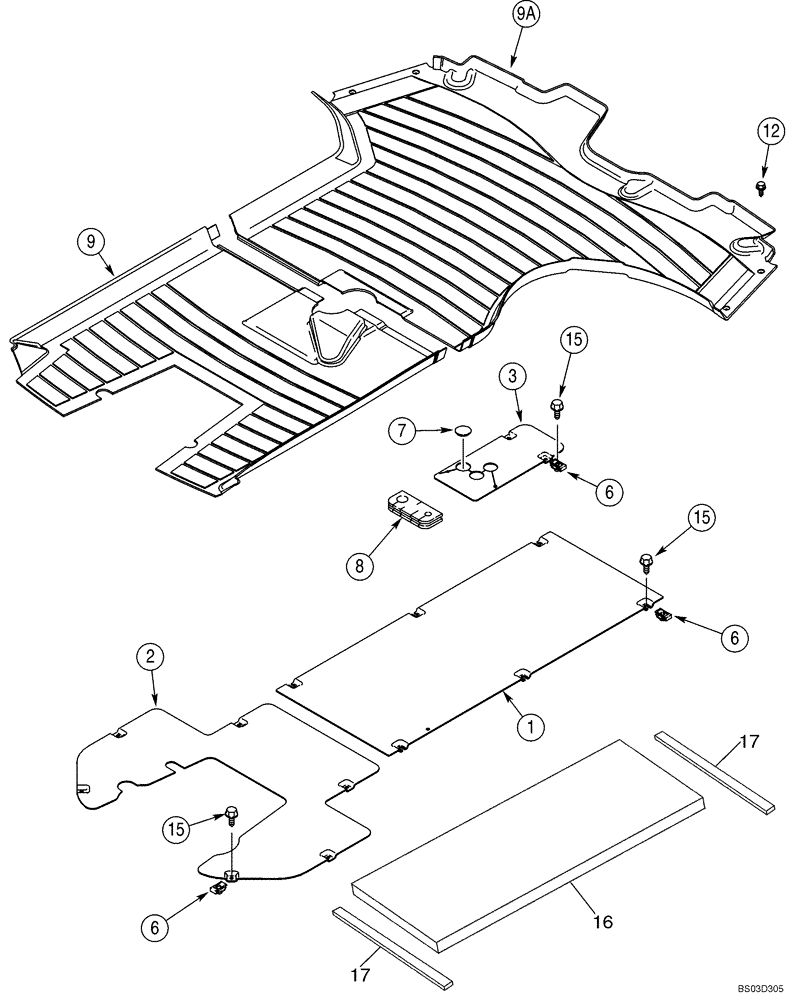 9A
12
9
15
3
7
6
8
15
6
2
1
17
15
6
16
17
BS03D305