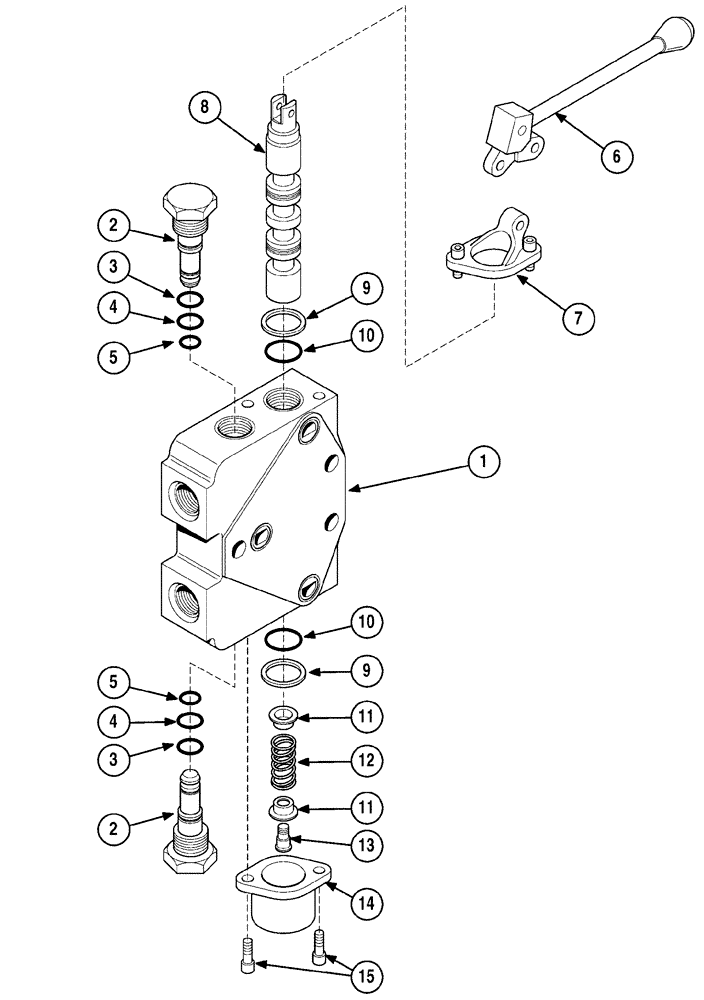 8
6
2
3
4
5
9
10
7
1
10
9
5
4
3
11
12
11
2
13
14
15