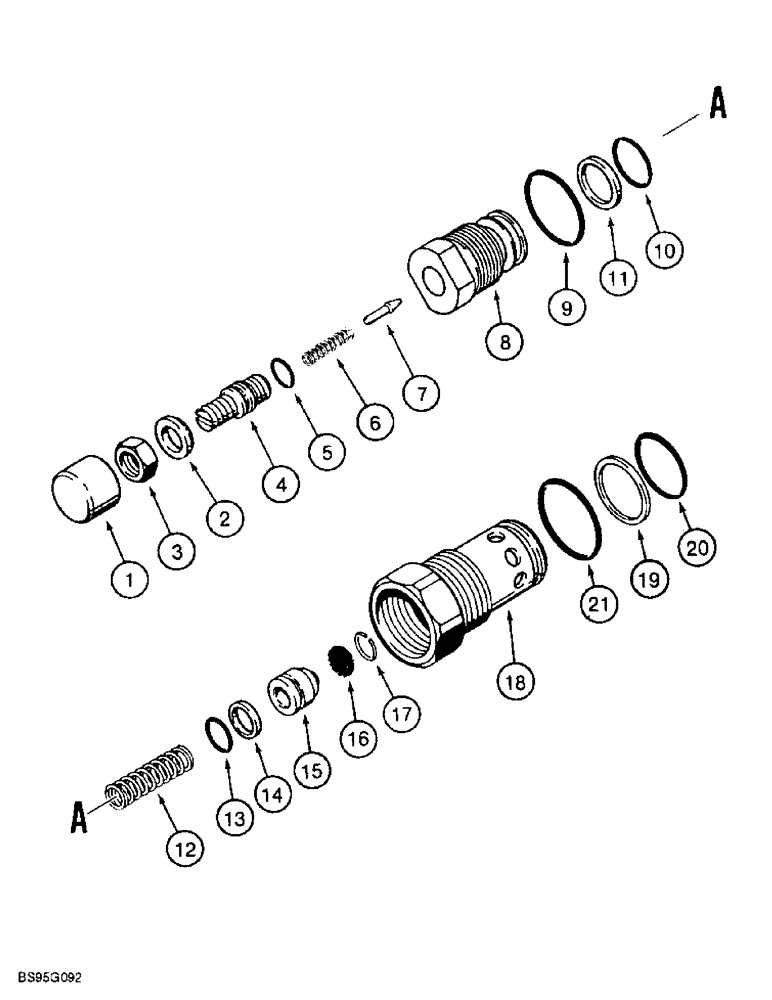 A

10
11
9
8
7
6
5
4
2
3
1

20
19
21
18
17
16
15
14
13
12
A

BS95G092