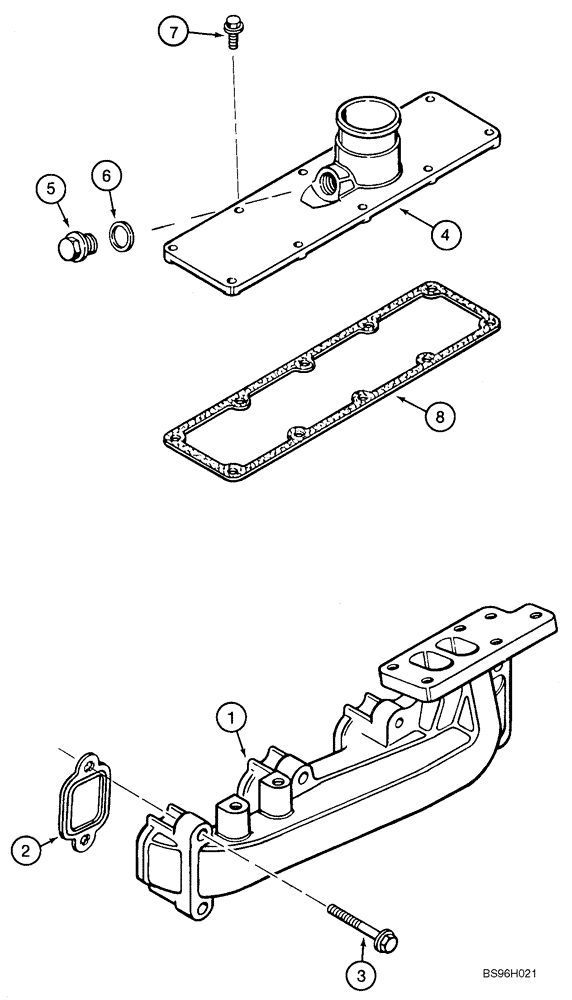 7
5
6
4
8
1
2
3
BS96H021