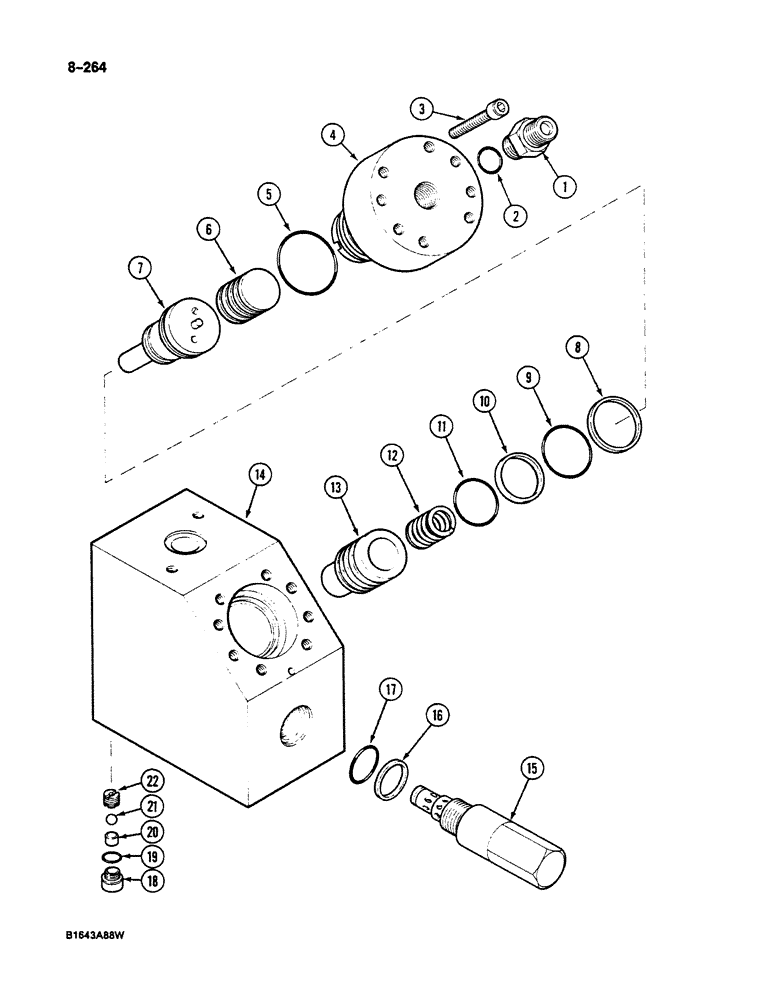 8-264

3
4
1
2
5
6
7
8
9
10
11
12
13
14
17
16
15
22
21
20
19
18

B1643A88W