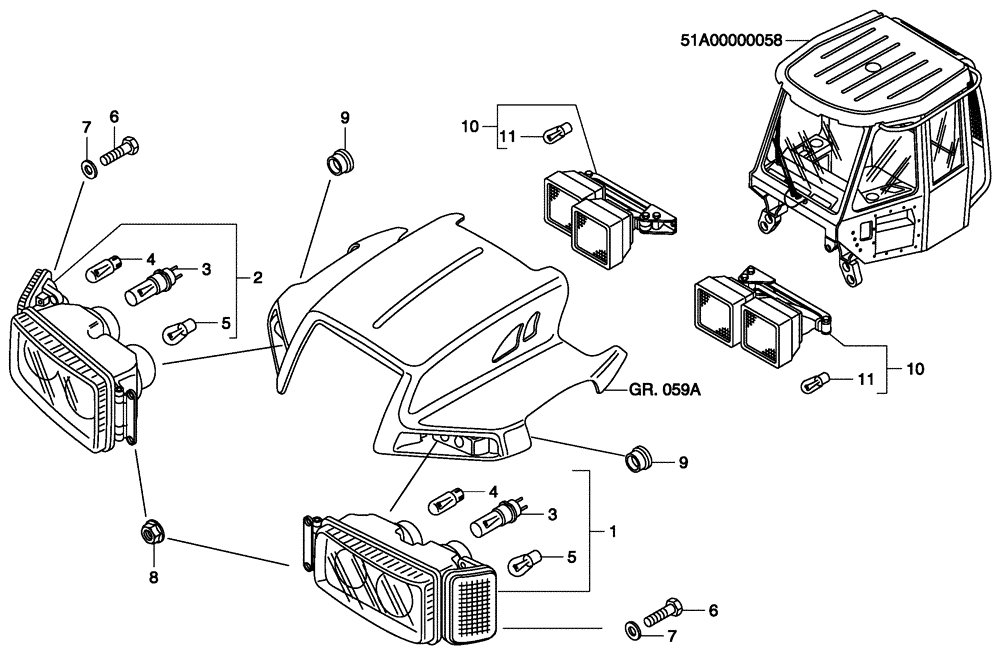 51A00000058
7
6
9
10
11
4
3
2
5
GR. 059A
10
11
9
4
3
1
5
8
6
7