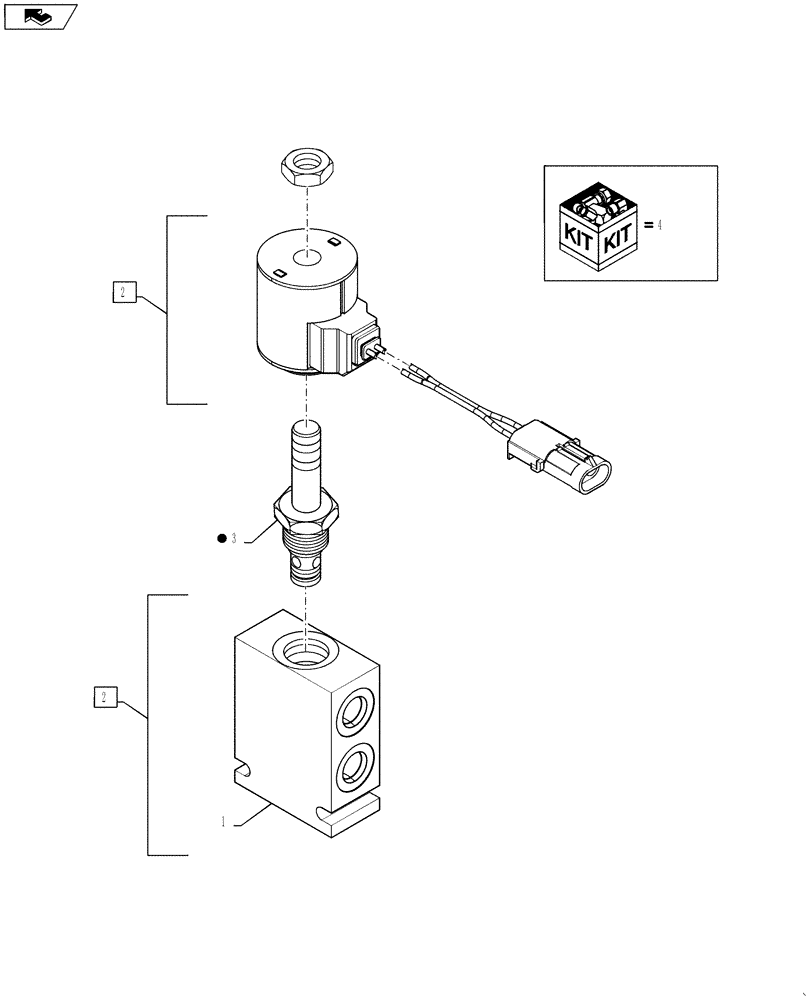 KIT KIT = 4

2

3

2

1