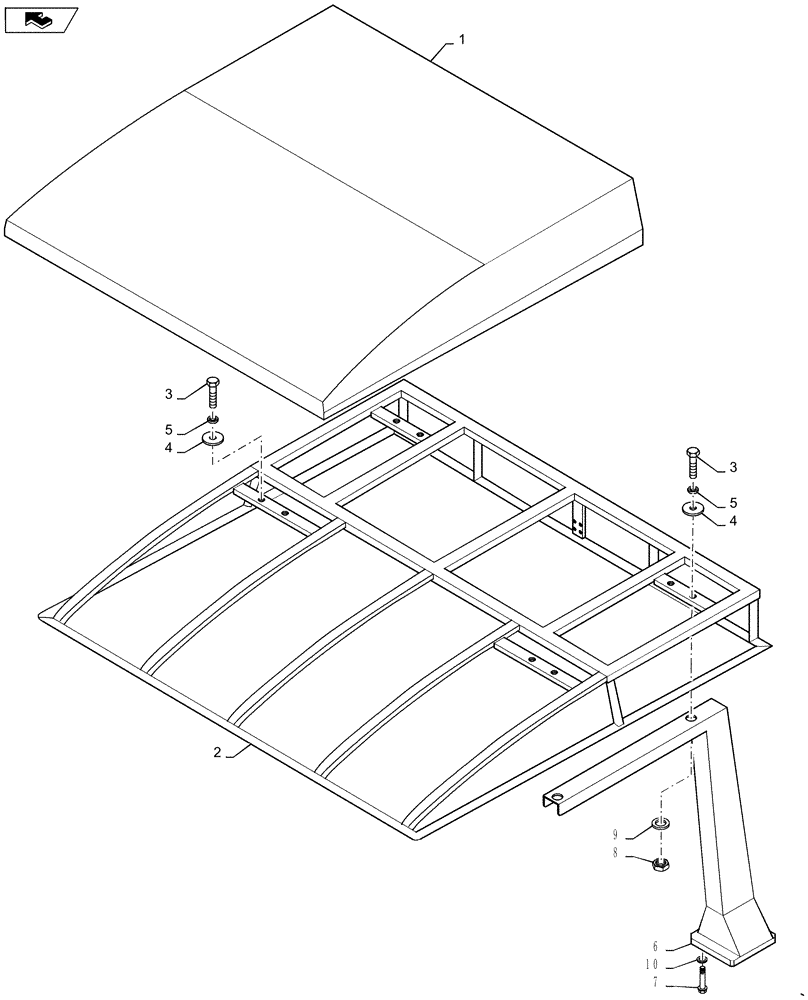 1
3
5
4
3
5
4
2
9
8
6
10
7