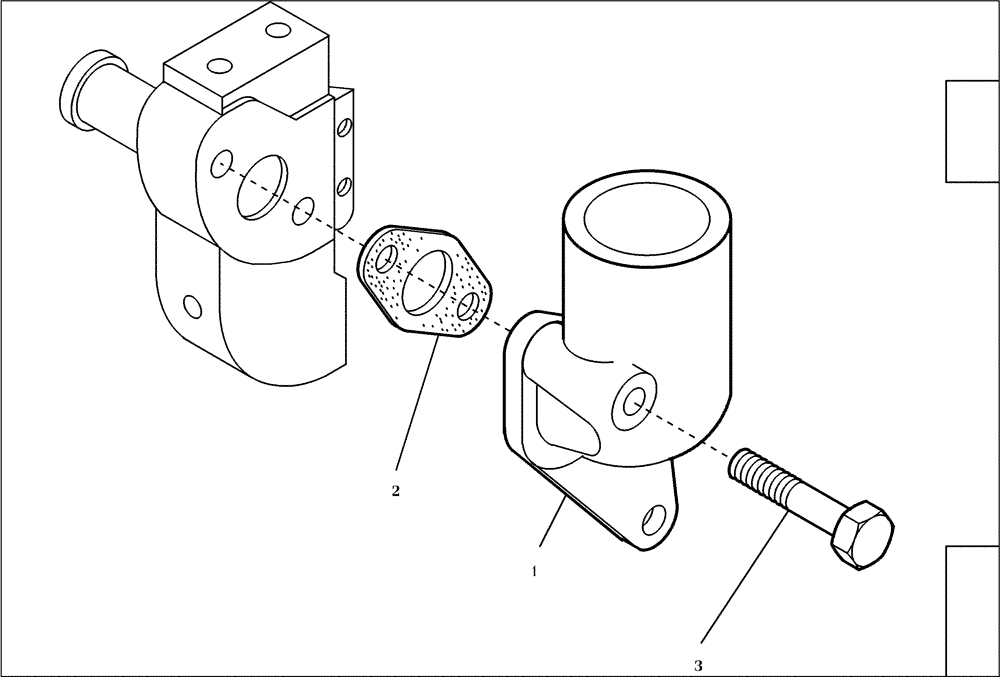 2

1

3