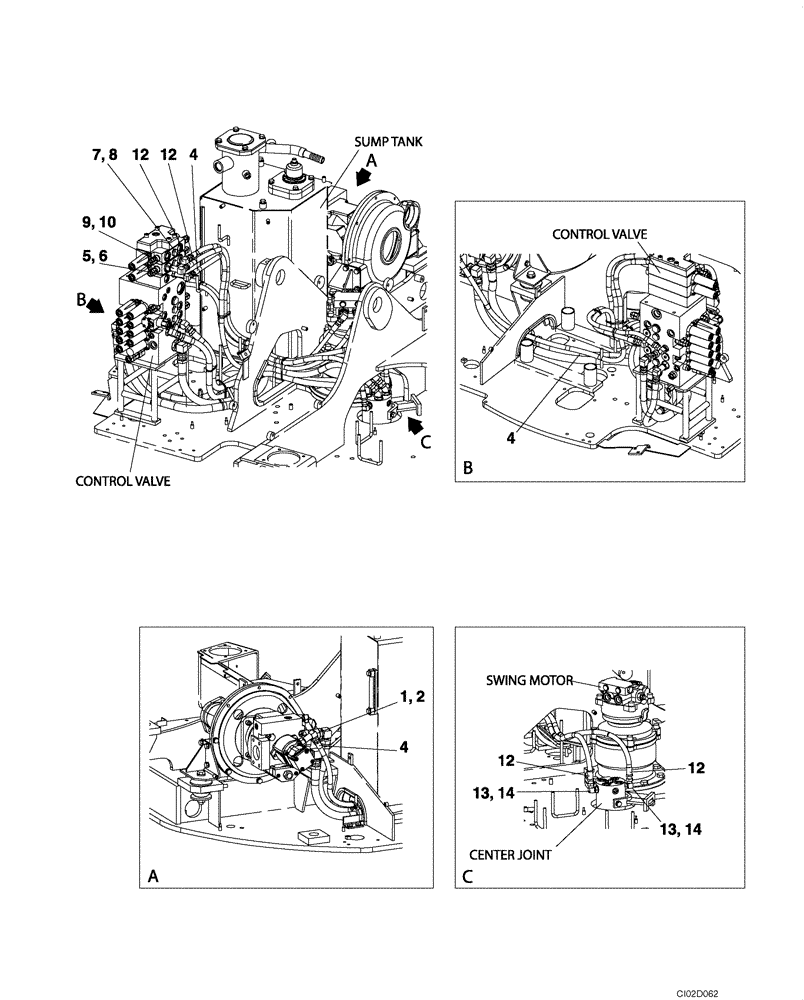 7, 8
12
12
4
SUMP TANK
A
9, 10
5, 6
B
C
CONTROL VALVE

CONTROL VALVE
4
B

1, 2
4
A

SWING MOTOR
12
12
13, 14
13, 14
CENTER JOINT
C

CI02D062