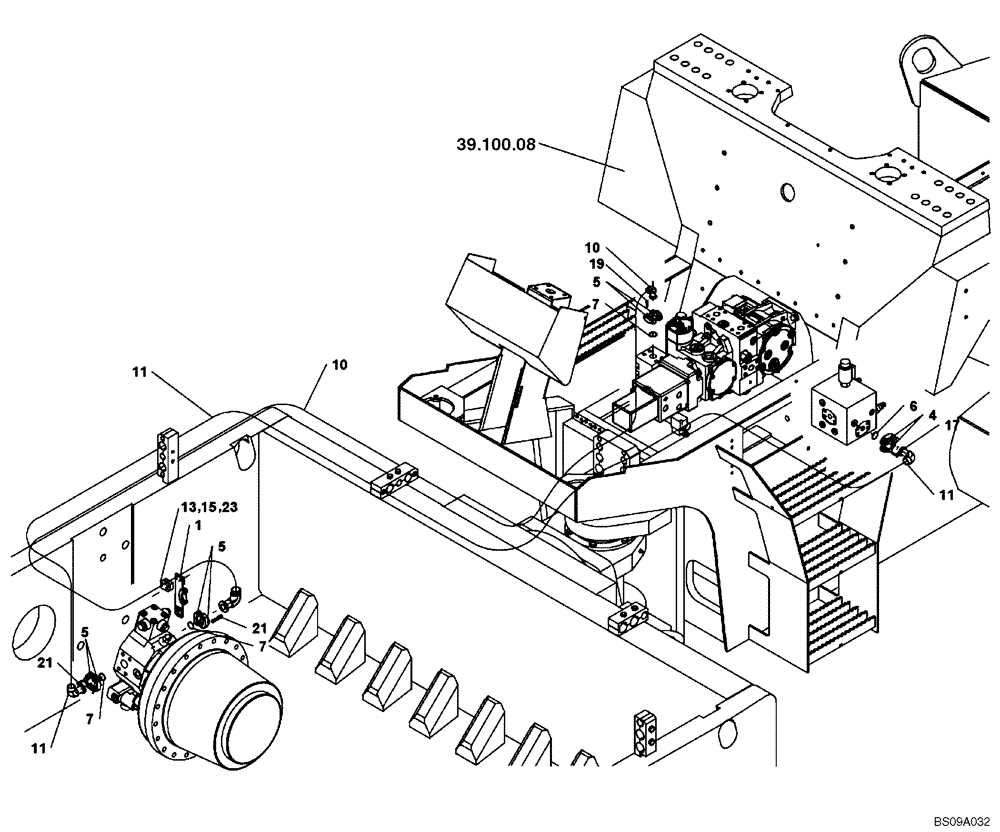 39.100.08

10
19
5
7

11
10

6
4
17
11

13,15,23
1
5
21
7

5
21
7
11

BS09A032