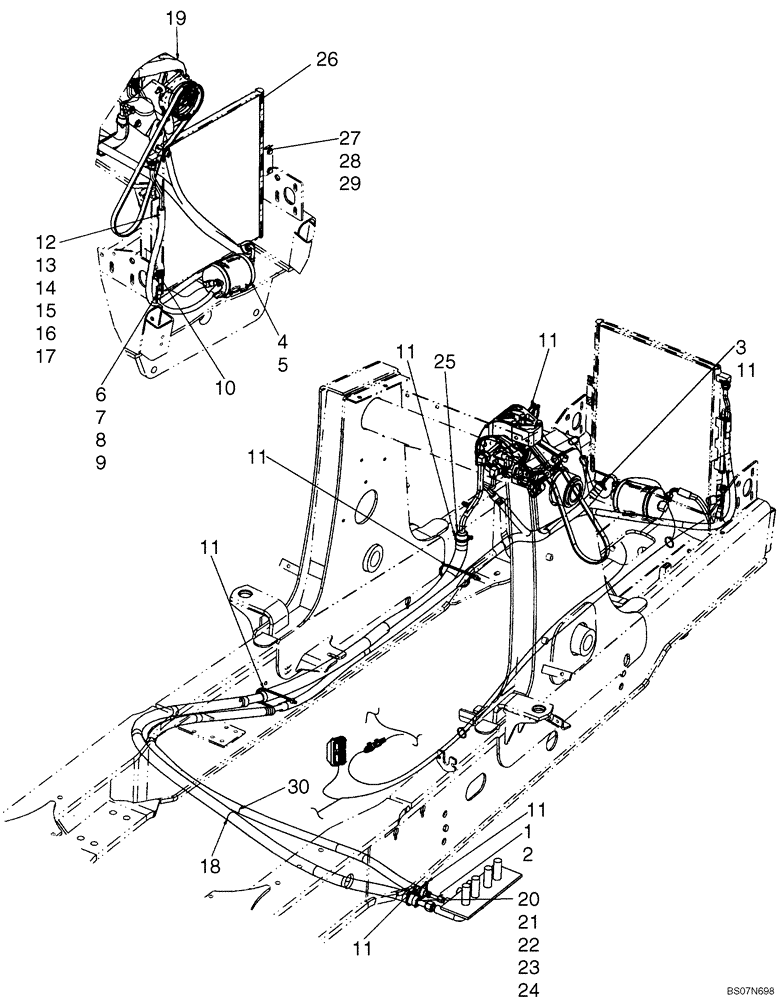 19
26
27
28
29
12
13
14
15
16
17
4
5
6
7
8
9
10
11
25
11
3
11
11
11
30
18
11
1
2
20
21
22
23
24
11
BS07N698