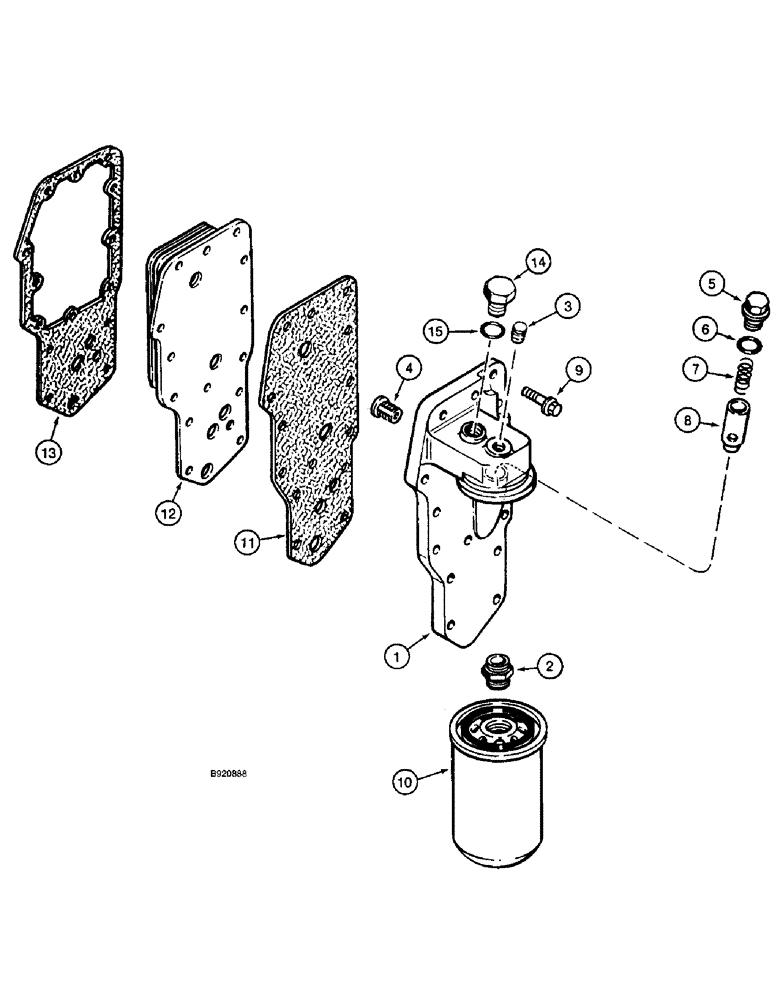 14
5
3
15
6
4
9
7
8
13
12
11
1
2
B920888
10