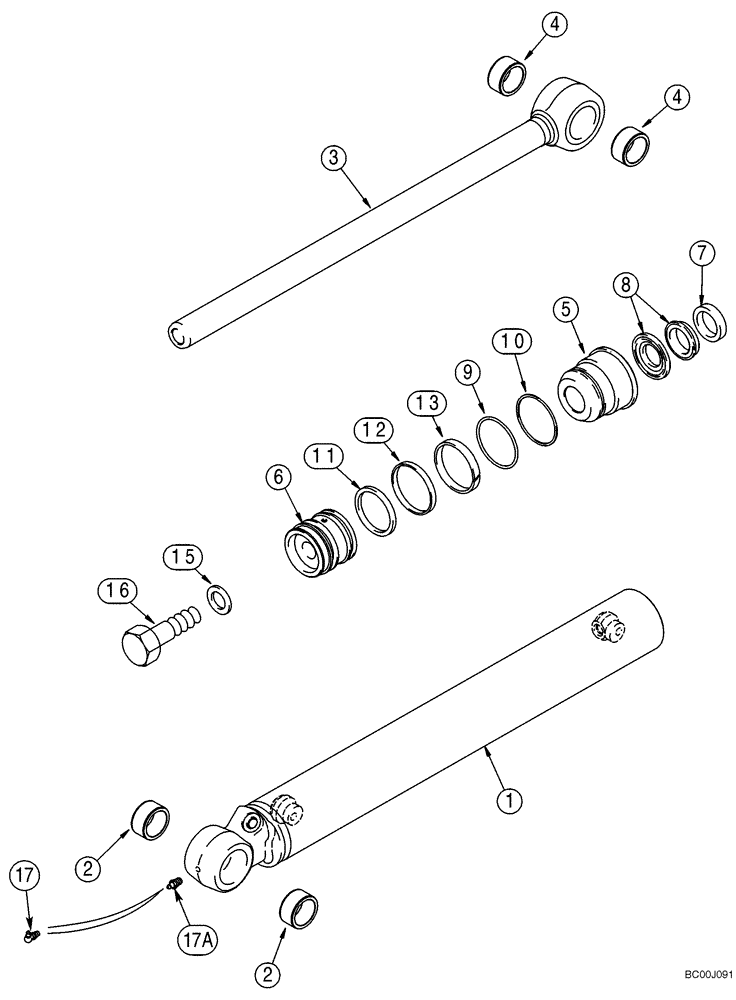 4
4
3
7
8
5
10
9
13
12
11
6
15
16
1
2
17
17A
2
BC00J091