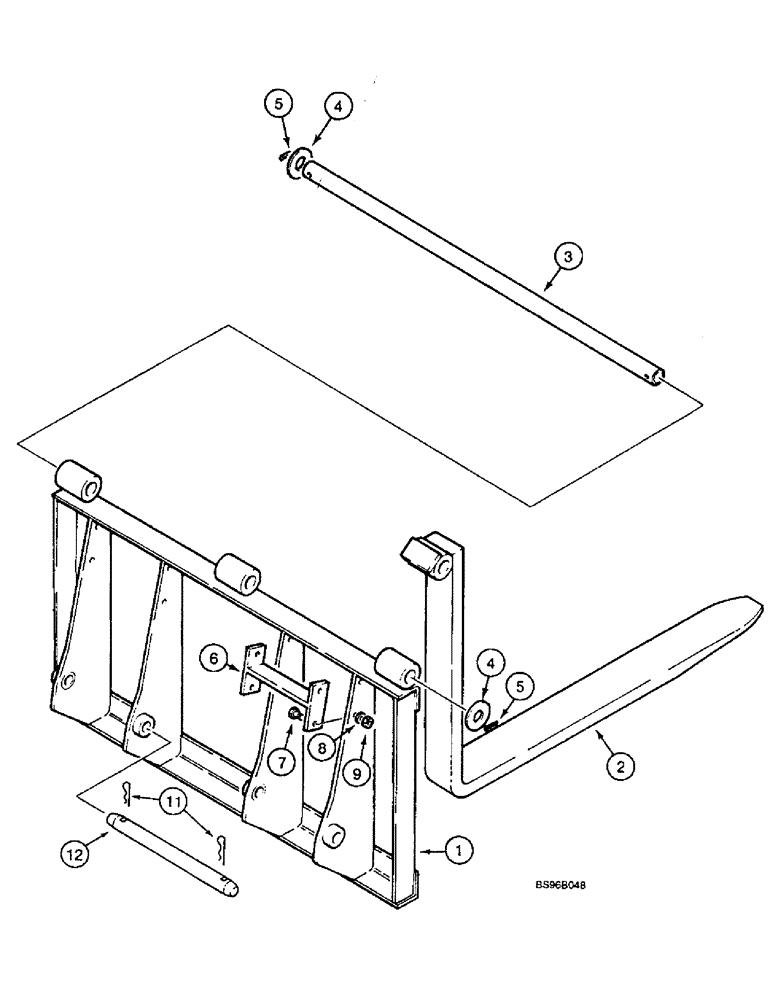 5
4
3
6
4
5
7
8
9
2
11
12
1
BS96B048