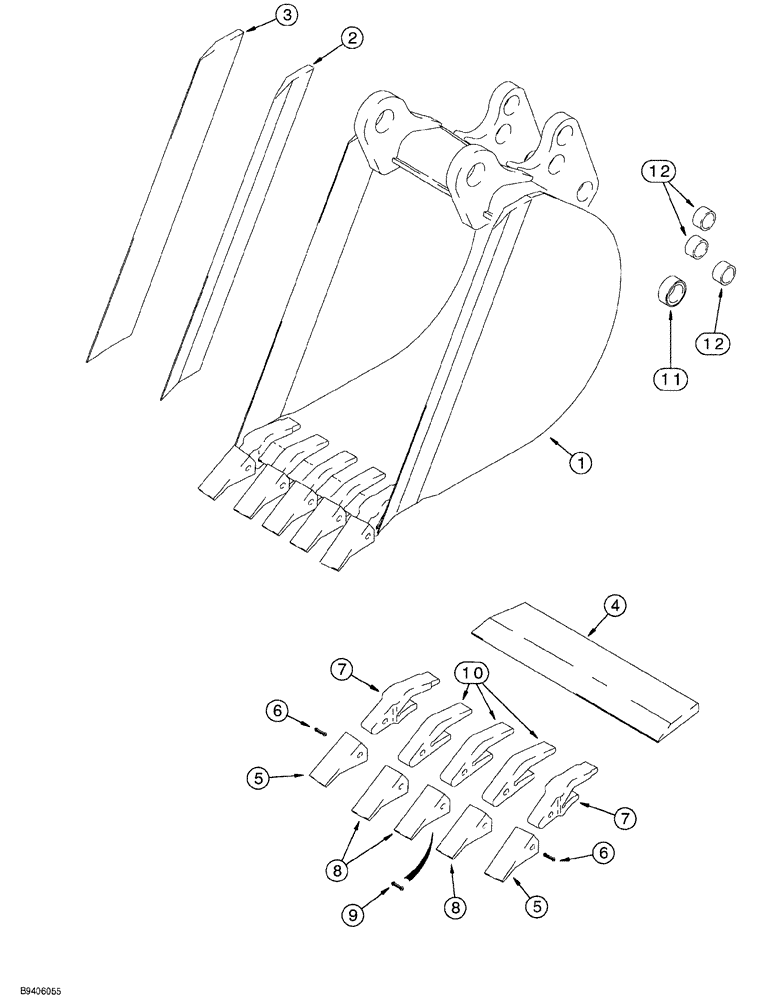 3
2
12
12
11
1
4
7
10
6
5
7
8
6
9
8
5
B9406055