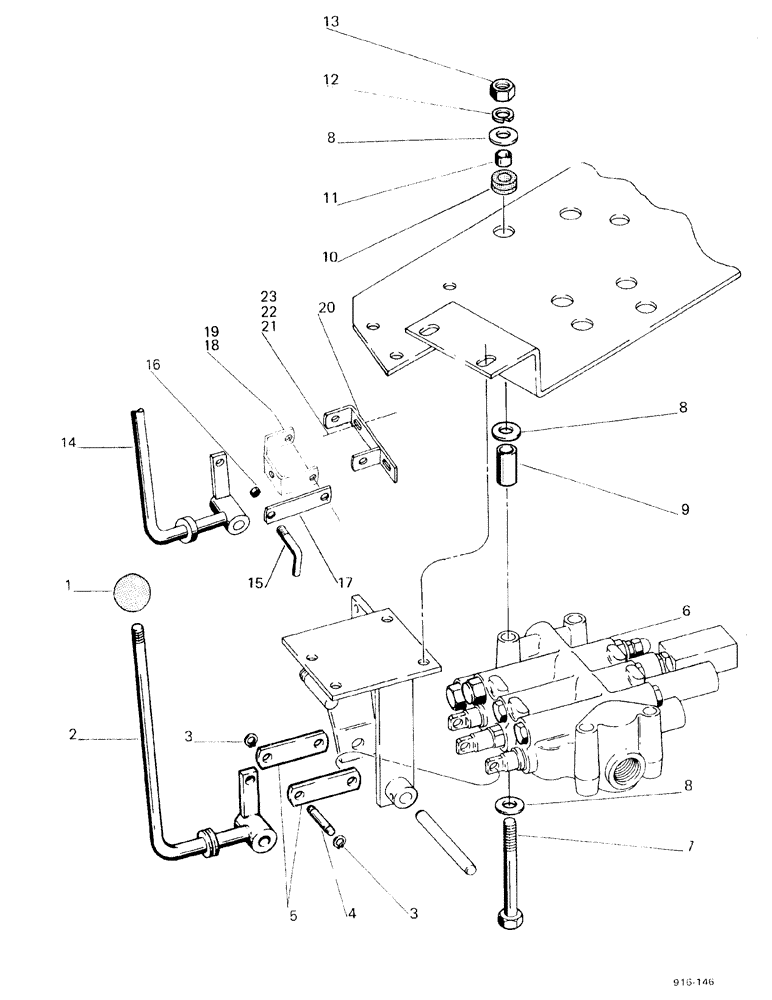 13
12
8
11
10
23
22
21
20
19
18
16
14
8
9
15
17
1
6
2
3
8
7
5
4
3
916-146