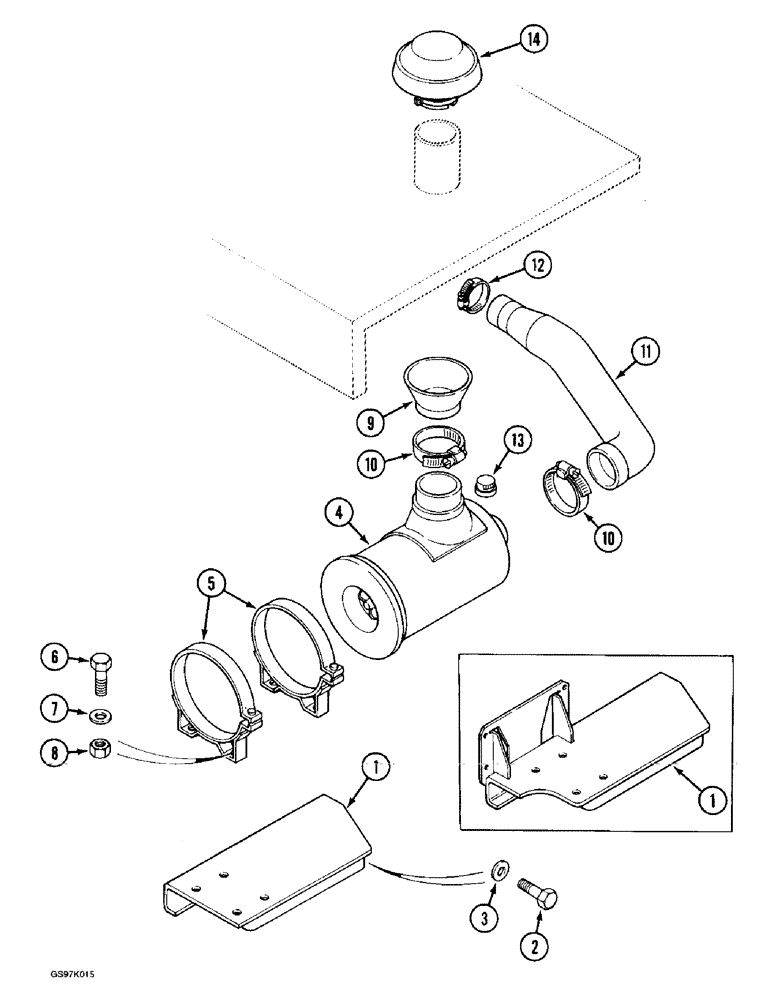 14

12

11

9

10

13

10

4

5

6

7

8

1

1

3

2

GS97K015