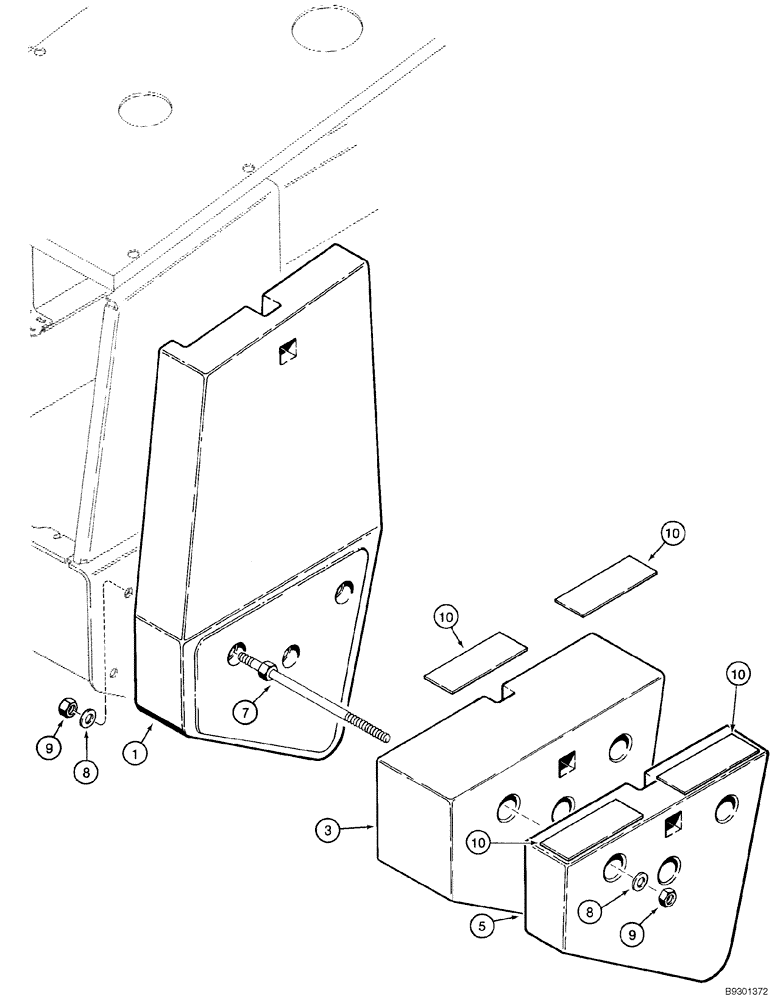 10

10

10

7

9

8

1

3

10

8

9

5

B9301372