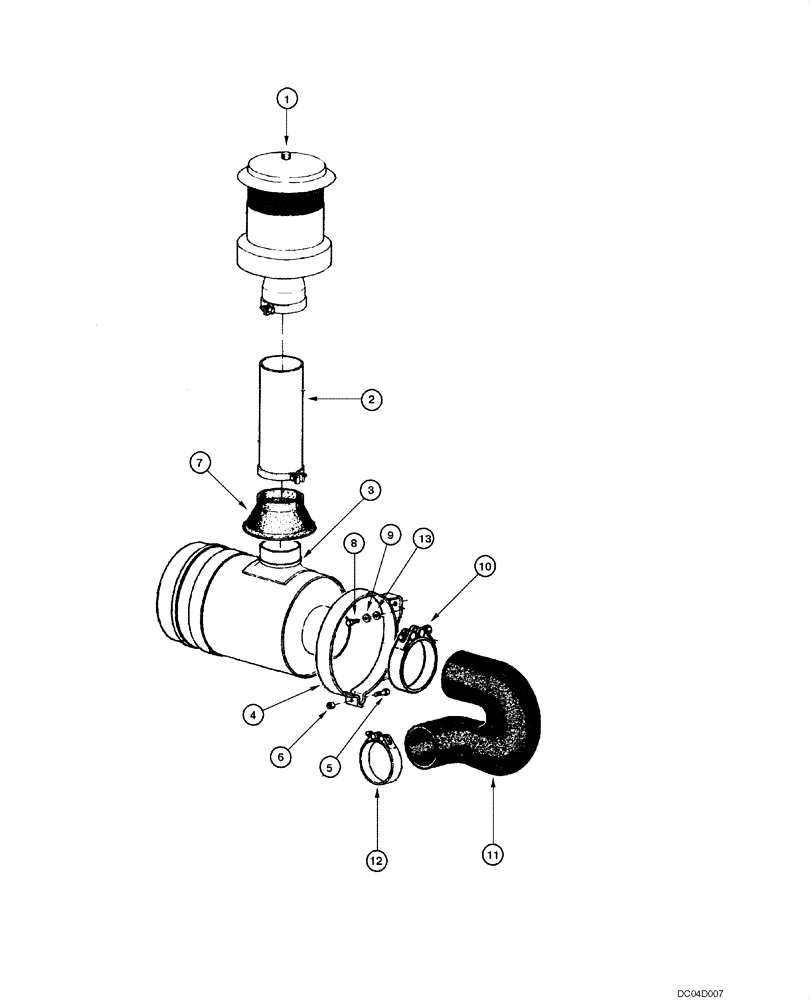 1
2
7
3
8
9
13
10
4
6
5
12
11
DC04D007