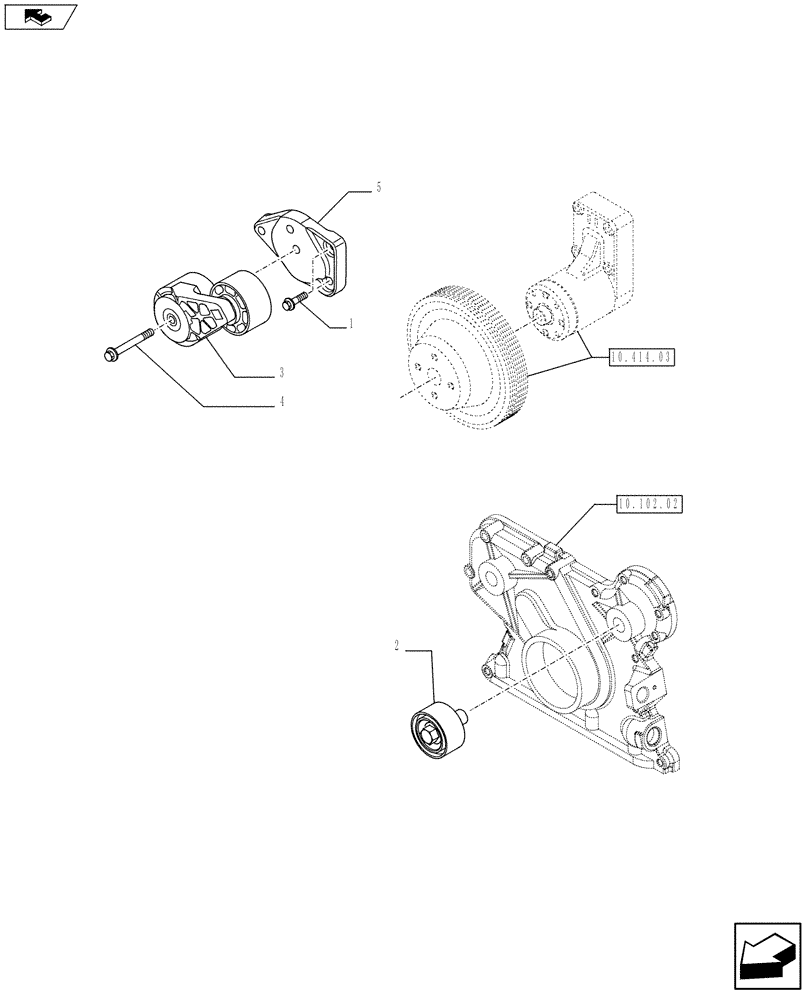 5
1
3
4
10.414.03
10.102.02
2