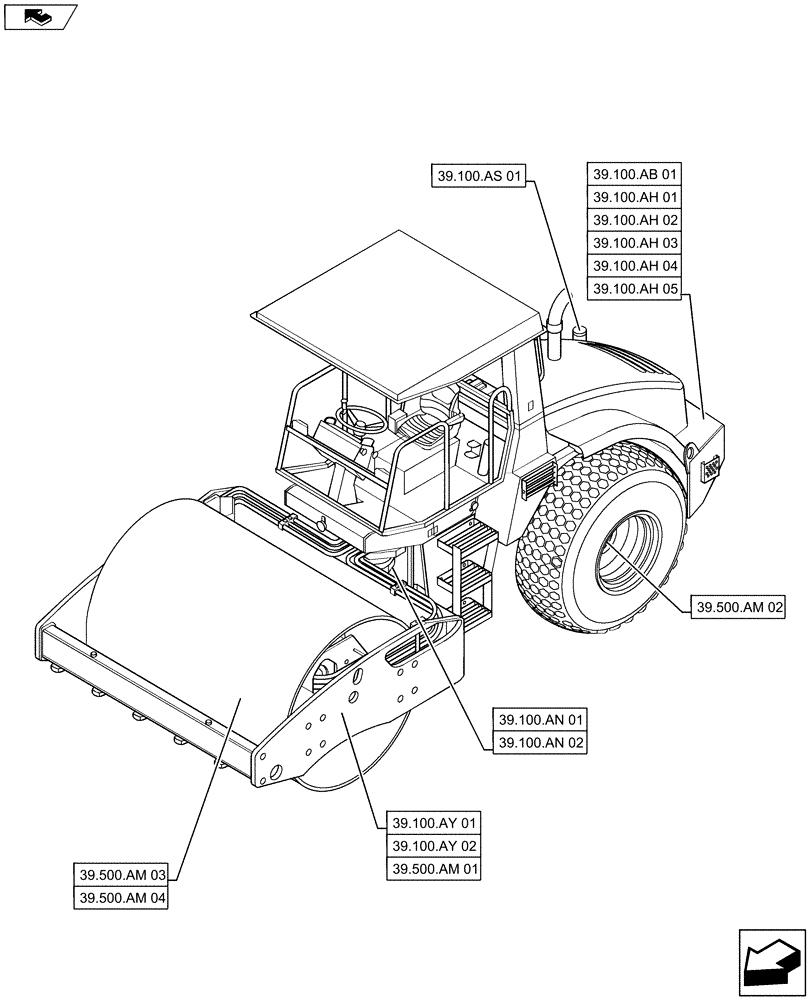 39.100.AS 01

39.100.AB 01
39.100.AH 01
39.100.AH 02
39.100.AH 03
39.100.AH 04
39.100.AH 05

39.500.AM 02

39.100.AN 01
39.100.AN 02

39.100.AY 01
39.100.AY 02
39.500.AM 01

39.500.AM 03
39.500.AM 04