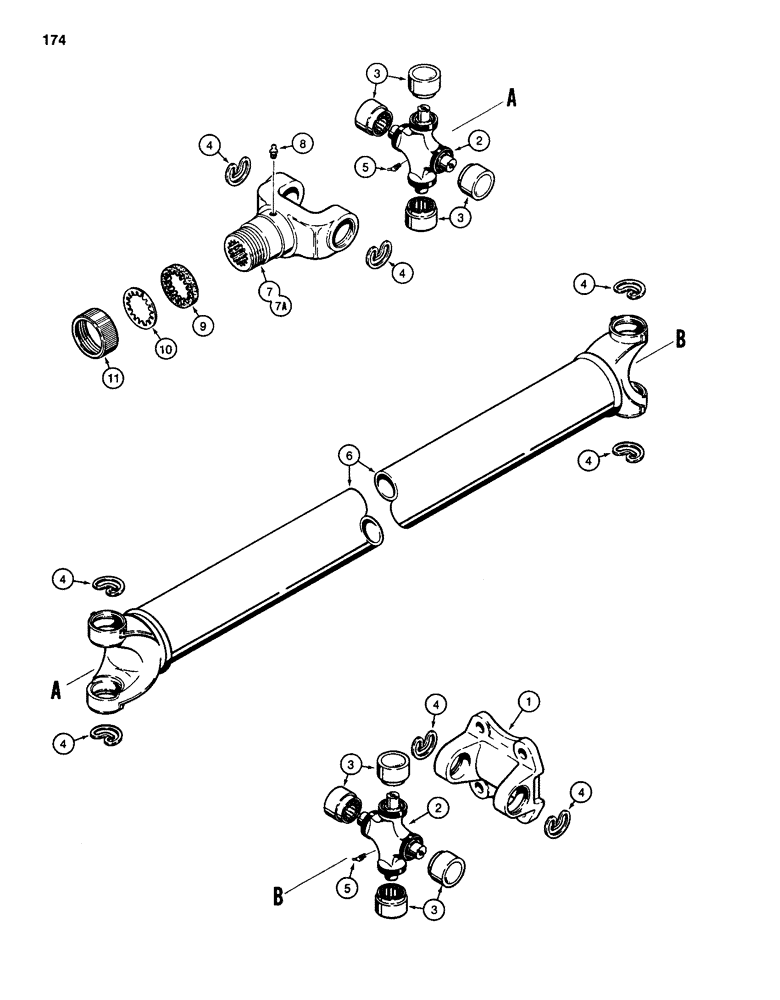 174

3
A
4
8
2
5
3
4
7
7A
9
10
11
4
B
6
4
4
A
4
4
1
3
2
4
B
5
3