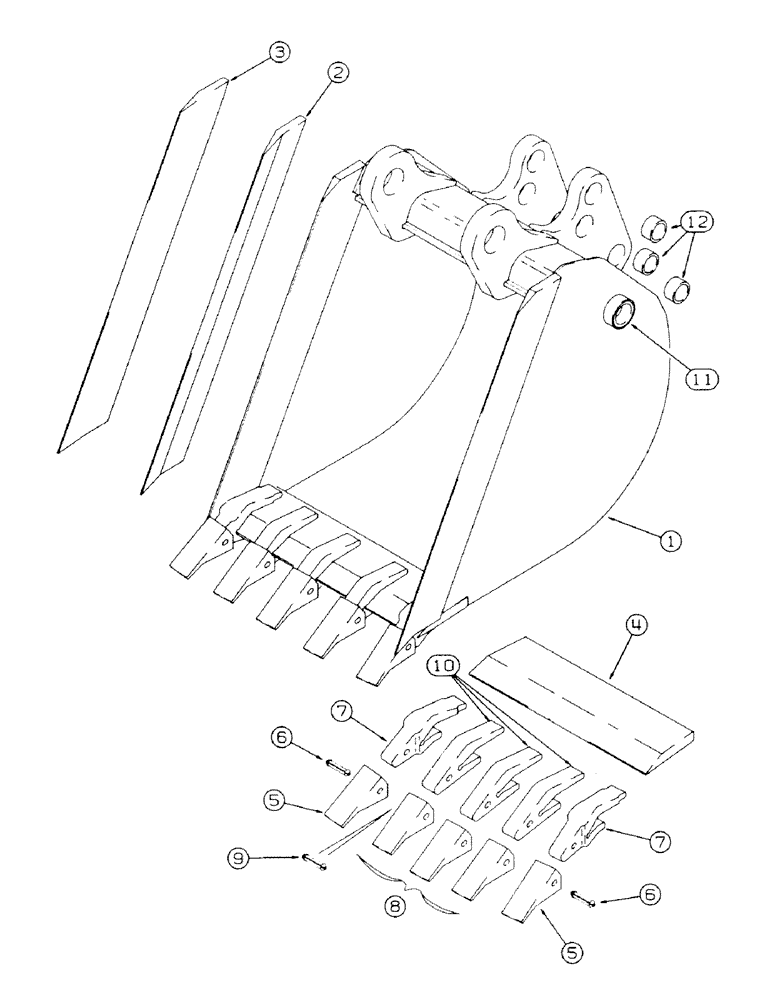 3
2
12
11
1
4
10
7
6
5
7
9
8
6
5