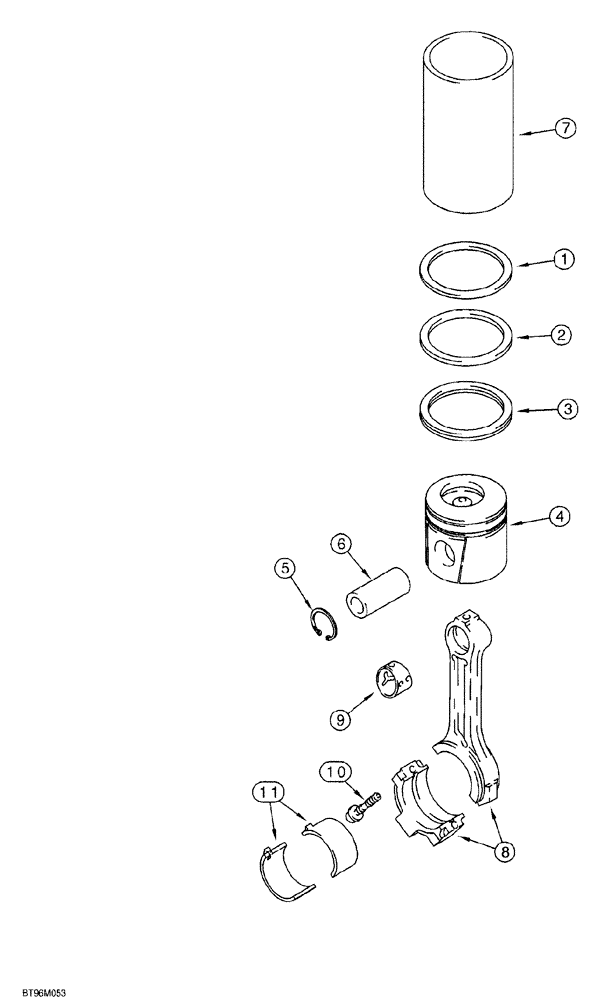 7
1
2
3
4
6
5
9
10
11
8
BT96M053