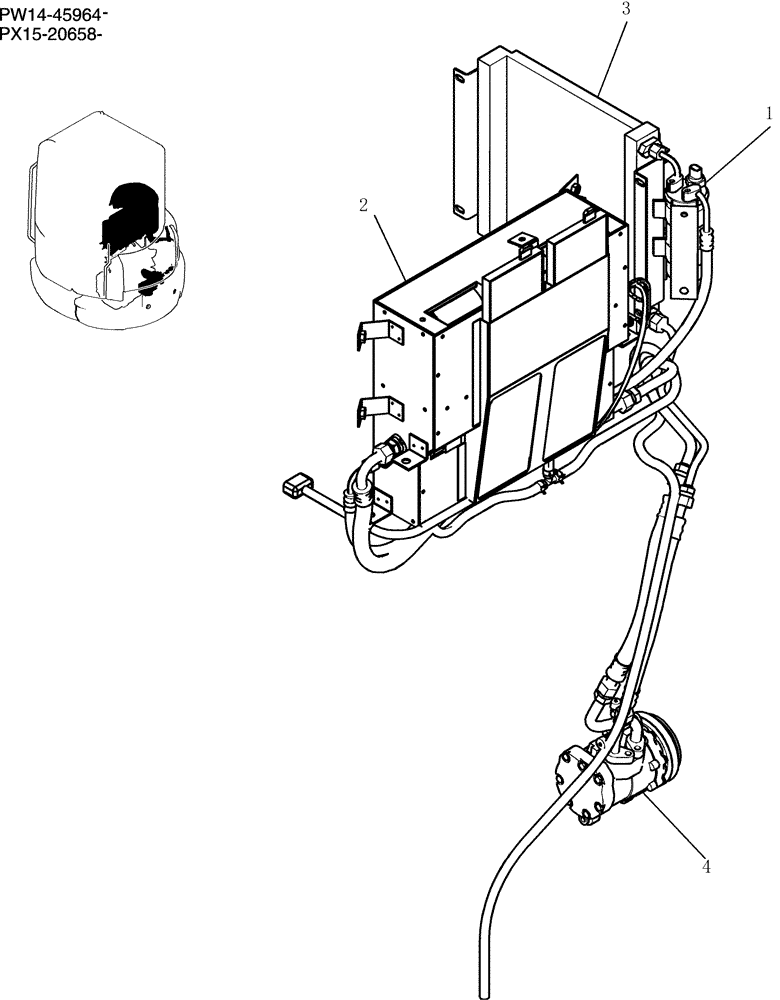 PW14-45964-
PX15-20658-

3

1

2

4