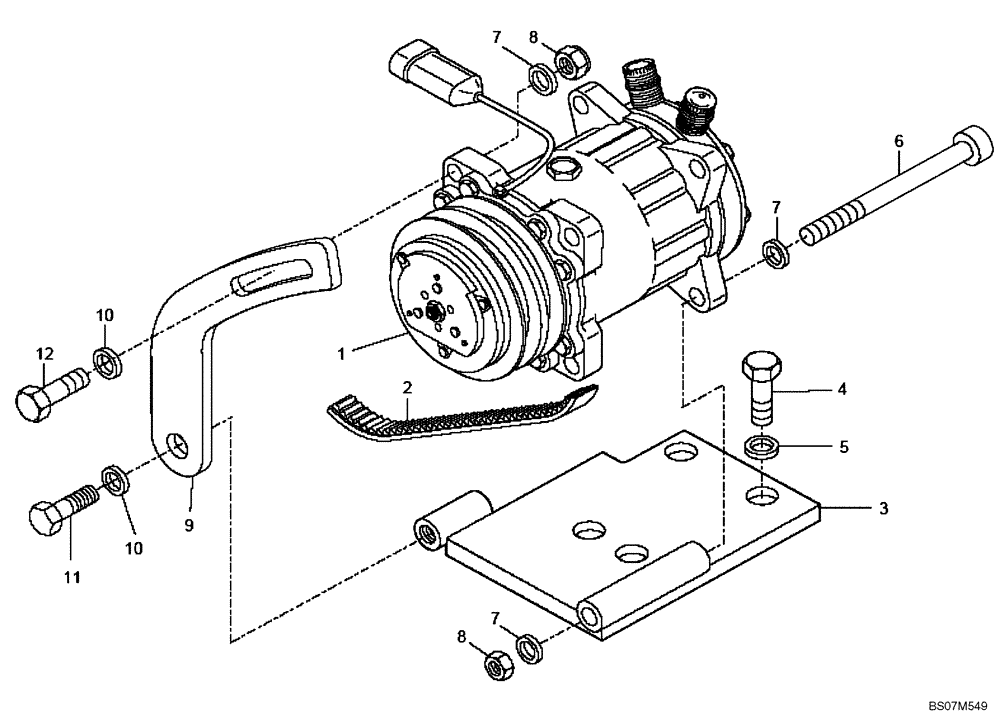 7
8
6
7
10
12
1
2
4
5
3
9
10
11
7
8
BS07M549