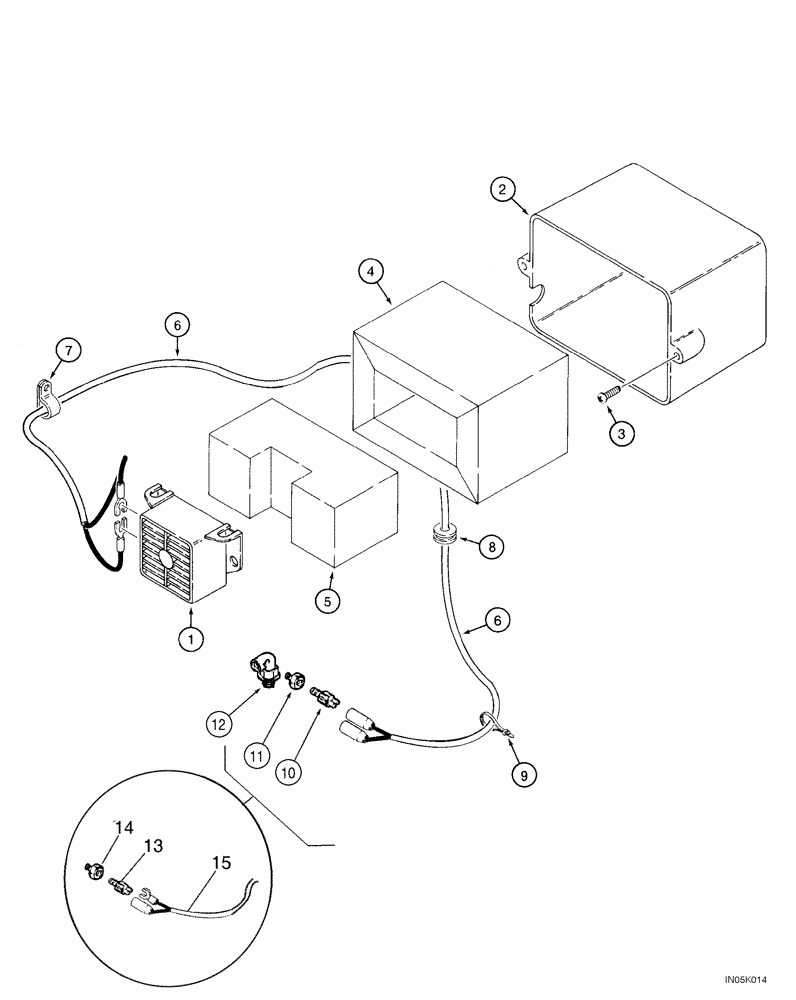 2
4
6
7
3
8
5
6
1
12
11
10
9
14
13
15
IN05K014