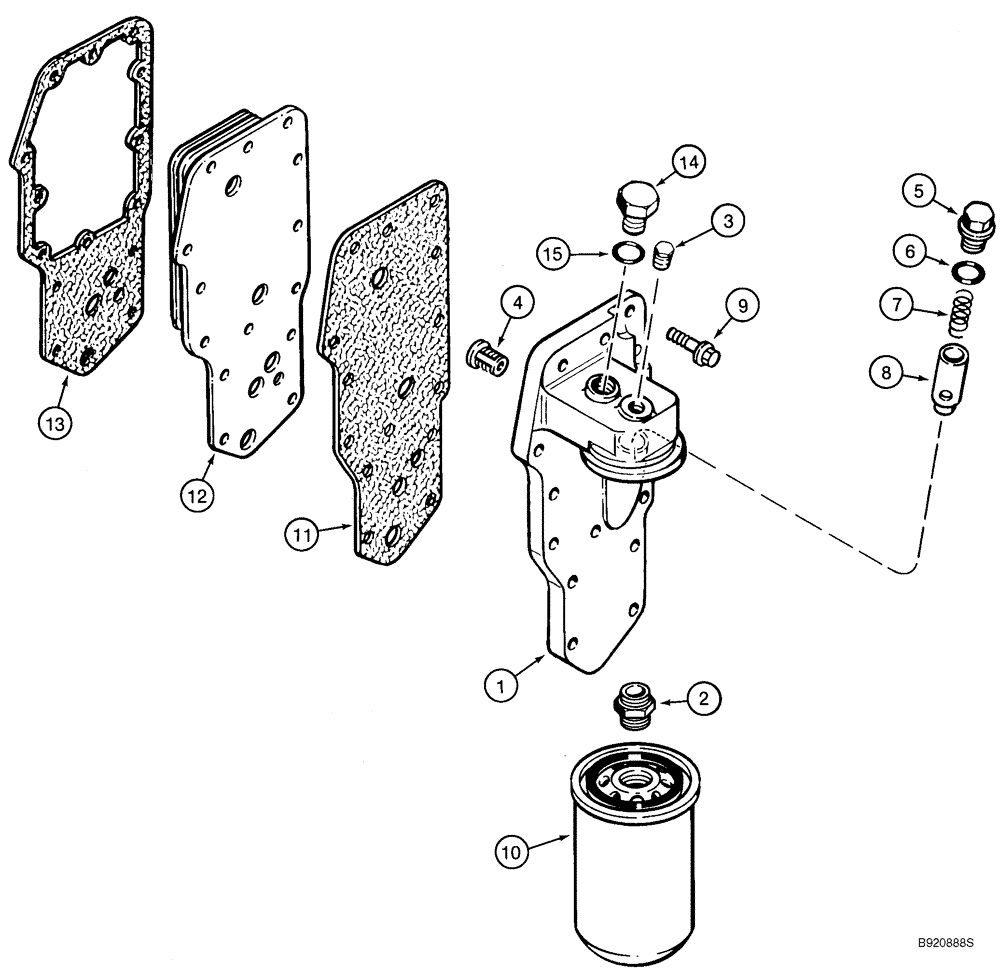 14
5
3
15
6
4
9
7
8
13
12
11
1
2
10
B920888S