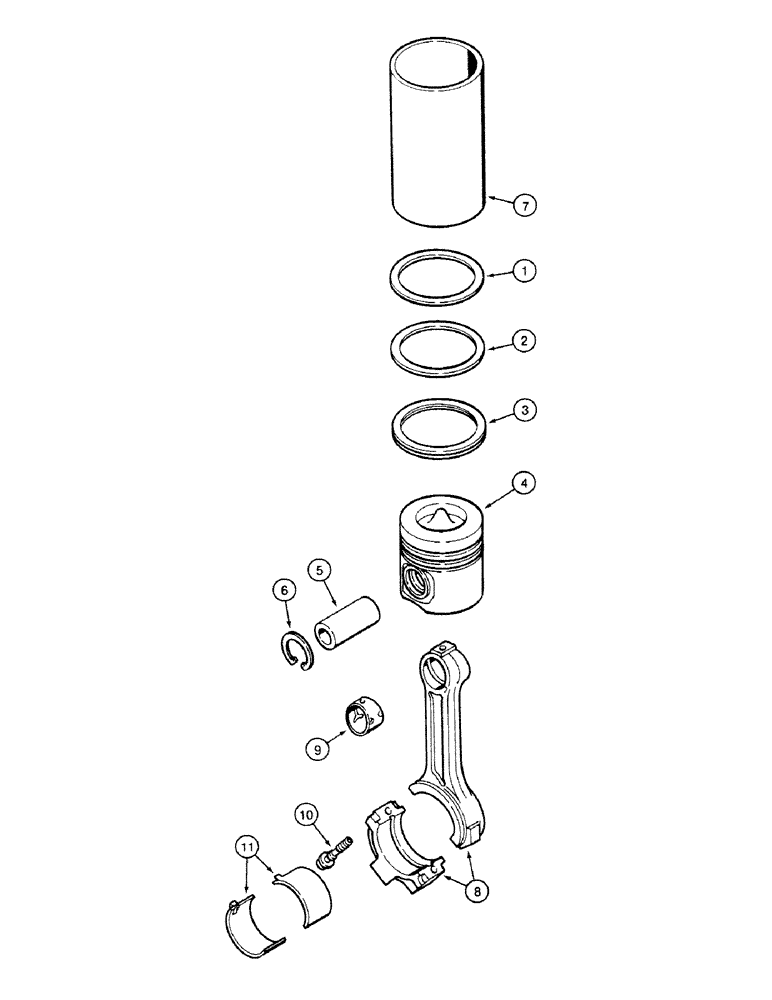 7
1
2
3
4
5
6
9
10
11
8